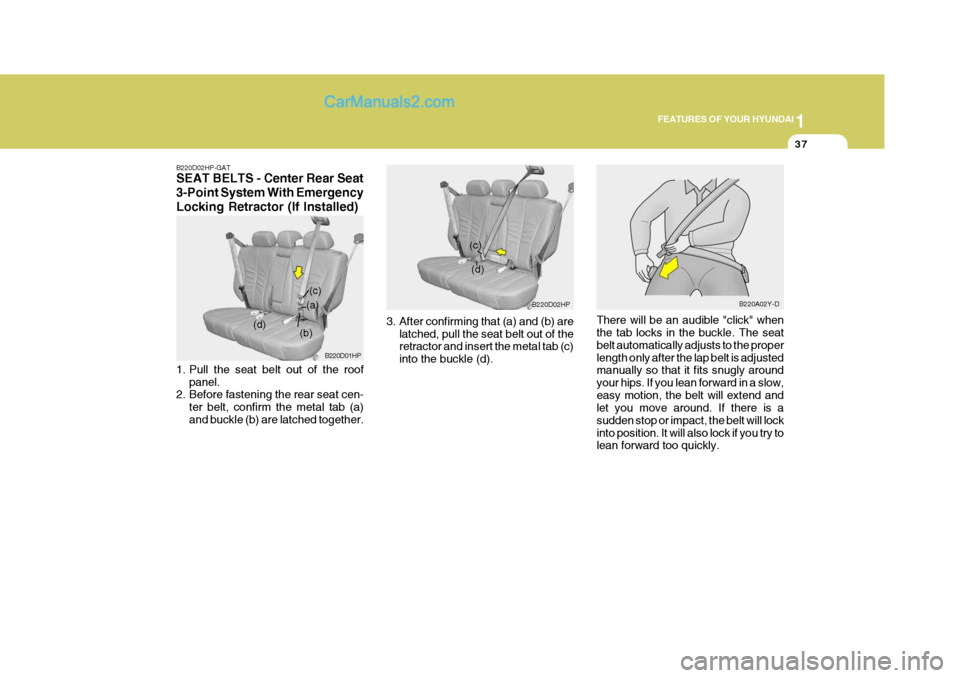 CarManuals2.com

FEATURES OF YOUR HYUNDAI 1

37

B220D02HP-GAT
SEAT BELTS - Center Rear Seat 3-Point System With Emergency Locking Retractor (If Installed)

(c)
(a)
(d)
(b)
B220D01HP

1. Pull the seat belt out of the roof panel.
2. Before fastening the rear seat center belt, confirm the metal tab (a) and buckle (b) are latched together.

(c)
(d)
B220D02HP

3. After confirming that (a) and (b) are latched, pull the seat belt out of the retractor and insert the metal tab (c) into the buckle (d).

B220A02Y-D

There will be an audible "click" when the tab locks in the buckle. The seat belt automatically adjusts to the proper length only after the lap belt is adjusted manually so that it fits snugly around your hips. If you lean forward in a slow, easy motion, the belt will extend and let you move around. If there is a sudden stop or impact, the belt will lock into position. It will also lock if you try to lean forward too quickly.

carmanualsonline.info