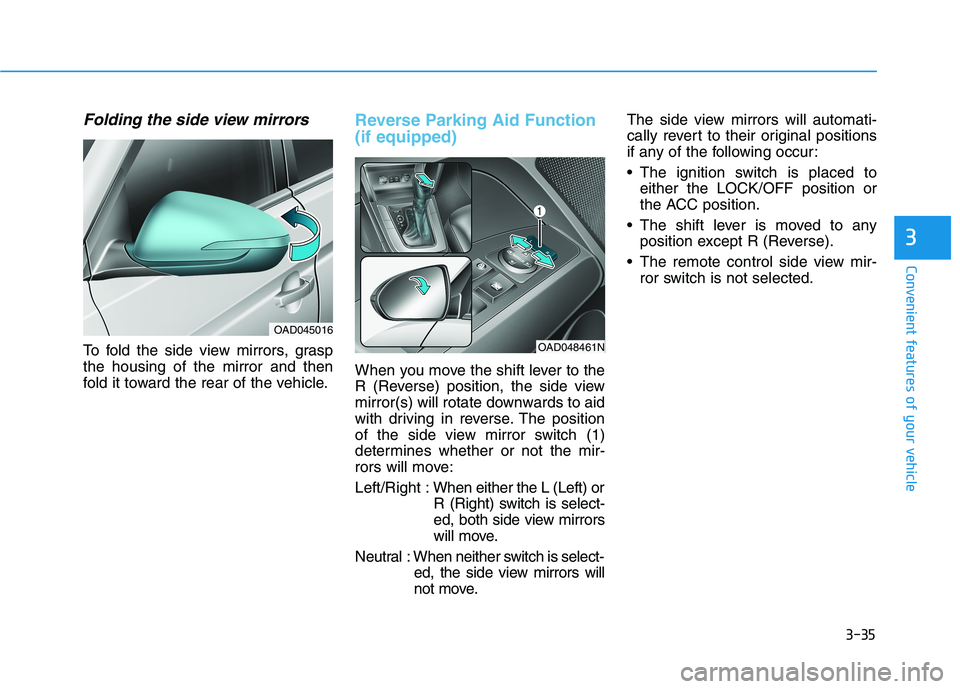 Folding the side view mirrors

OAD045016

To fold the side view mirrors, grasp the housing of the mirror and then fold it toward the rear of the vehicle.

Reverse Parking Aid Function (if equipped)

1

OAD048461N

When you move the shift lever to the R (Reverse) position, the side view mirror(s) will rotate downwards to aid with driving in reverse. The position of the side view mirror switch (1) determines whether or not the mirrors will move:

Left/Right : When either the L (Left) or R (Right) switch is selected, both side view mirrors will move.

Neutral : When neither switch is selected, the side view mirrors will not move.

The side view mirrors will automatically revert to their original positions if any of the following occur:

• The ignition switch is placed to either the LOCK/OFF position or the ACC position.

• The shift lever is moved to any position except R (Reverse).

• The remote control side view mirror switch is not selected.

3

Convenient features of your vehicle

3-35

carmanualsonline.info