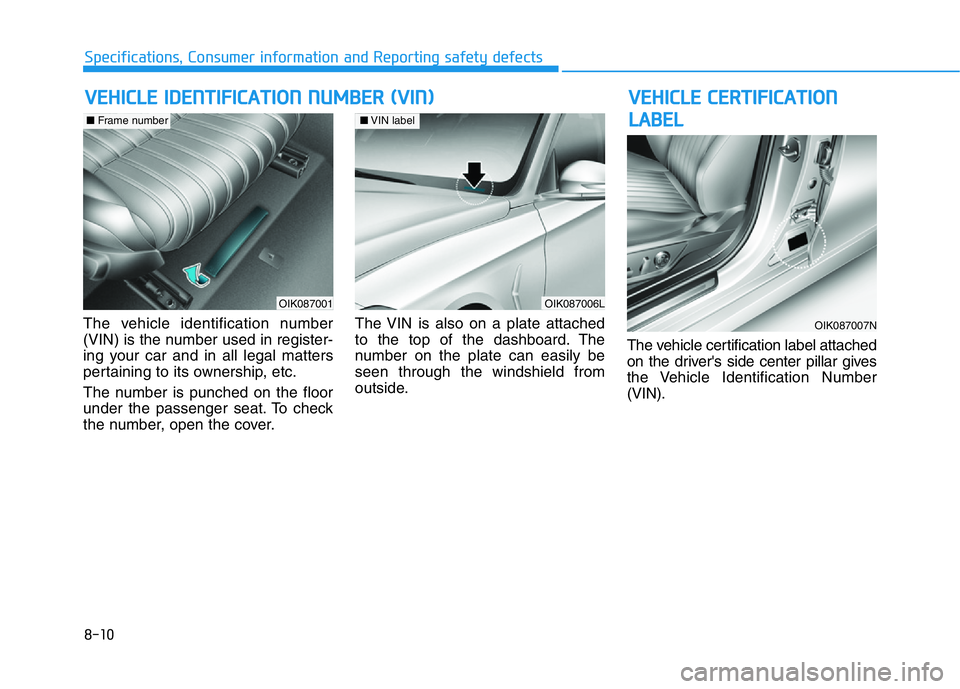 Specifications, Consumer information and Reporting safety defects

VEHICLE IDENTIFICATION NUMBER (VIN)

■ Frame number

OIK087001

The vehicle identification number (VIN) is the number used in registering your car and in all legal matters pertaining to its ownership, etc.

The number is punched on the floor under the passenger seat. To check the number, open the cover.

■ VIN label

OIK087006L

The VIN is also on a plate attached to the top of the dashboard. The number on the plate can easily be seen through the windshield from outside.

VEHICLE CERTIFICATION LABEL

OIK087007N

The vehicle certification label attached on the driver's side center pillar gives the Vehicle Identification Number (VIN).

8-10

carmanualsonline.info