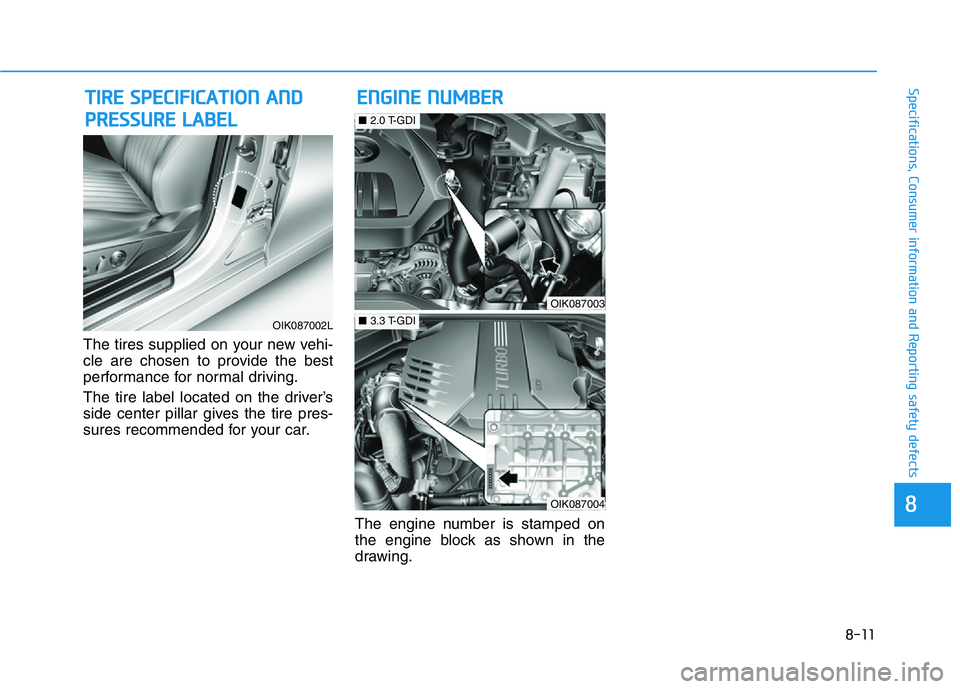 TIRE SPECIFICATION AND PRESSURE LABEL

OIK087002L

The tires supplied on your new vehicle are chosen to provide the best performance for normal driving.

The tire label located on the driver's side center pillar gives the tire pressures recommended for your car.

ENGINE NUMBER

■ 2.0 T-GDI

OIK087003

■ 3.3 T-GDI

TURBO

OIK087004

The engine number is stamped on the engine block as shown in the drawing.

Specifications, Consumer information and Reporting safety defects

8

8-11

carmanualsonline.info