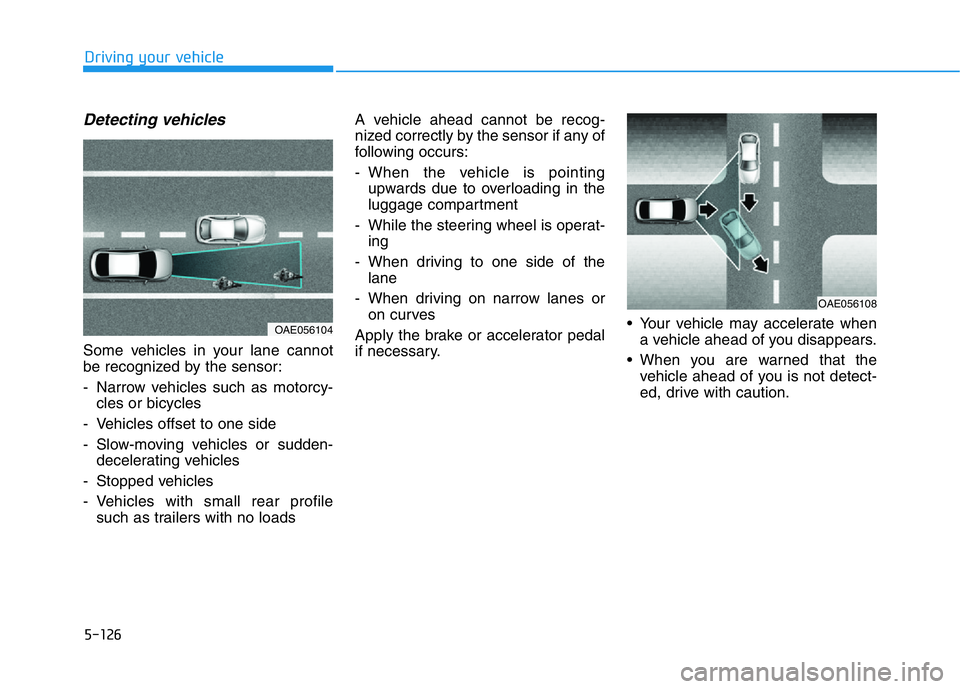 Driving your vehicle

Detecting vehicles

OAE056104

Some vehicles in your lane cannot be recognized by the sensor:

- Narrow vehicles such as motorcycles or bicycles
- Vehicles offset to one side
- Slow-moving vehicles or sudden-decelerating vehicles
- Stopped vehicles
- Vehicles with small rear profile such as trailers with no loads

A vehicle ahead cannot be recognized correctly by the sensor if any of following occurs:

- When the vehicle is pointing upwards due to overloading in the luggage compartment
- While the steering wheel is operating
- When driving to one side of the lane
- When driving on narrow lanes or on curves

Apply the brake or accelerator pedal if necessary.

OAE056108

• Your vehicle may accelerate when a vehicle ahead of you disappears.
• When you are warned that the vehicle ahead of you is not detected, drive with caution.

5-126

carmanualsonline.info