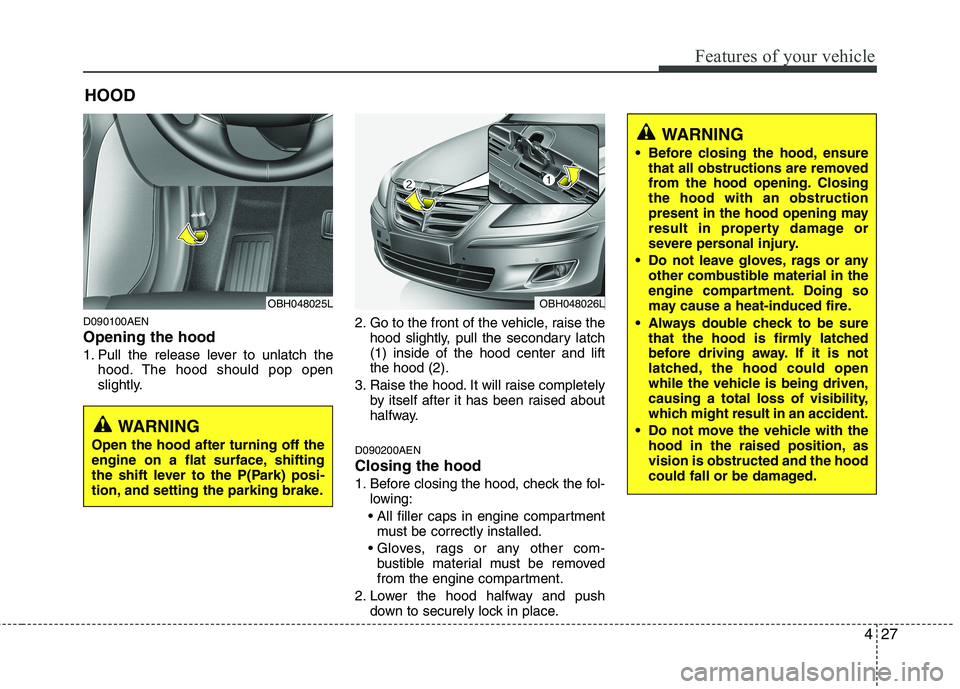 Features of your vehicle

HOOD

OBH048025L

D090100AEN

Opening the hood

1. Pull the release lever to unlatch the hood. The hood should pop open slightly.

WARNING

Open the hood after turning off the engine on a flat surface, shifting the shift lever to the P(Park) position, and setting the parking brake.

2

1

OBH048026L

2. Go to the front of the vehicle, raise the hood slightly, pull the secondary latch (1) inside of the hood center and lift the hood (2).

3. Raise the hood. It will raise completely by itself after it has been raised about halfway.

D090200AEN

Closing the hood

1. Before closing the hood, check the following:

• All filler caps in engine compartment must be correctly installed.

• Gloves, rags or any other combustible material must be removed from the engine compartment.

2. Lower the hood halfway and push down to securely lock in place.

WARNING

• Before closing the hood, ensure that all obstructions are removed from the hood opening. Closing the hood with an obstruction present in the hood opening may result in property damage or severe personal injury.

• Do not leave gloves, rags or any other combustible material in the engine compartment. Doing so may cause a heat-induced fire.

• Always double check to be sure that the hood is firmly latched before driving away. If it is not latched, the hood could open while the vehicle is being driven, causing a total loss of visibility, which might result in an accident.

• Do not move the vehicle with the hood in the raised position, as vision is obstructed and the hood could fall or be damaged.

4 27

carmanualsonline.info