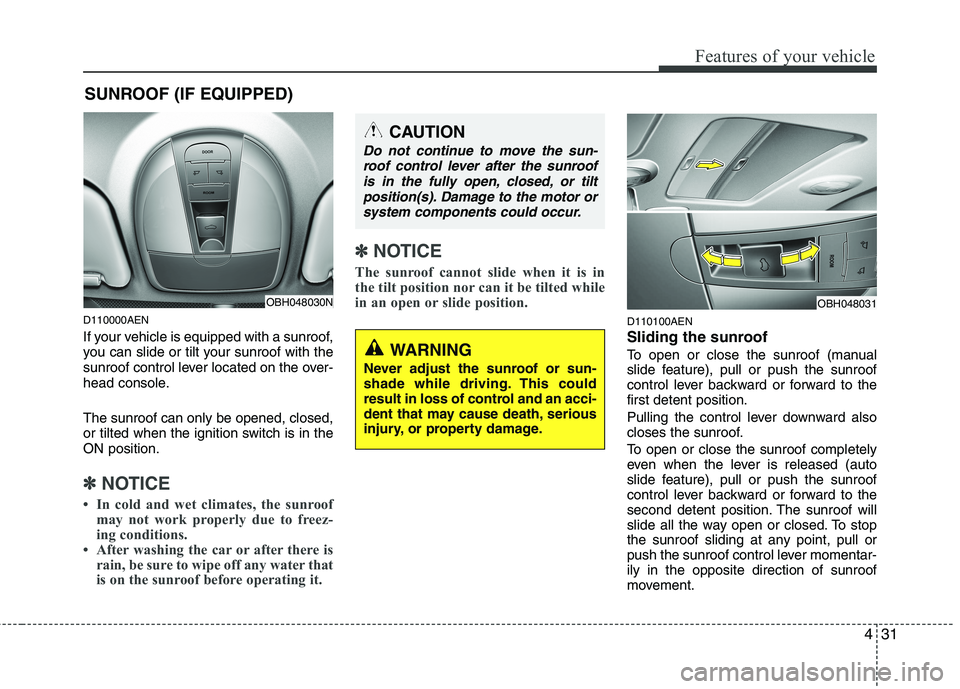 Features of your vehicle

SUNROOF (IF EQUIPPED)

DOOR

ROOM

OBH048030N

D110000AEN

If your vehicle is equipped with a sunroof, you can slide or tilt your sunroof with the sunroof control lever located on the overhead console.

The sunroof can only be opened, closed, or tilted when the ignition switch is in the ON position.

✽ NOTICE

• In cold and wet climates, the sunroof may not work properly due to freezing conditions.
• After washing the car or after there is rain, be sure to wipe off any water that is on the sunroof before operating it.

CAUTION

Do not continue to move the sunroof control lever after the sunroof is in the fully open, closed, or tilt position(s). Damage to the motor or system components could occur.

✽ NOTICE

The sunroof cannot slide when it is in the tilt position nor can it be tilted while in an open or slide position.

WARNING

Never adjust the sunroof or sunshade while driving. This could result in loss of control and an accident that may cause death, serious injury, or property damage.

DOOR

OBH048031

D110100AEN

Sliding the sunroof

To open or close the sunroof (manual slide feature), pull or push the sunroof control lever backward or forward to the first detent position.

Pulling the control lever downward also closes the sunroof.

To open or close the sunroof completely even when the lever is released (auto slide feature), pull or push the sunroof control lever backward or forward to the second detent position. The sunroof will slide all the way open or closed. To stop the sunroof sliding at any point, pull or push the sunroof control lever momentarily in the opposite direction of sunroof movement.

4 31

carmanualsonline.info