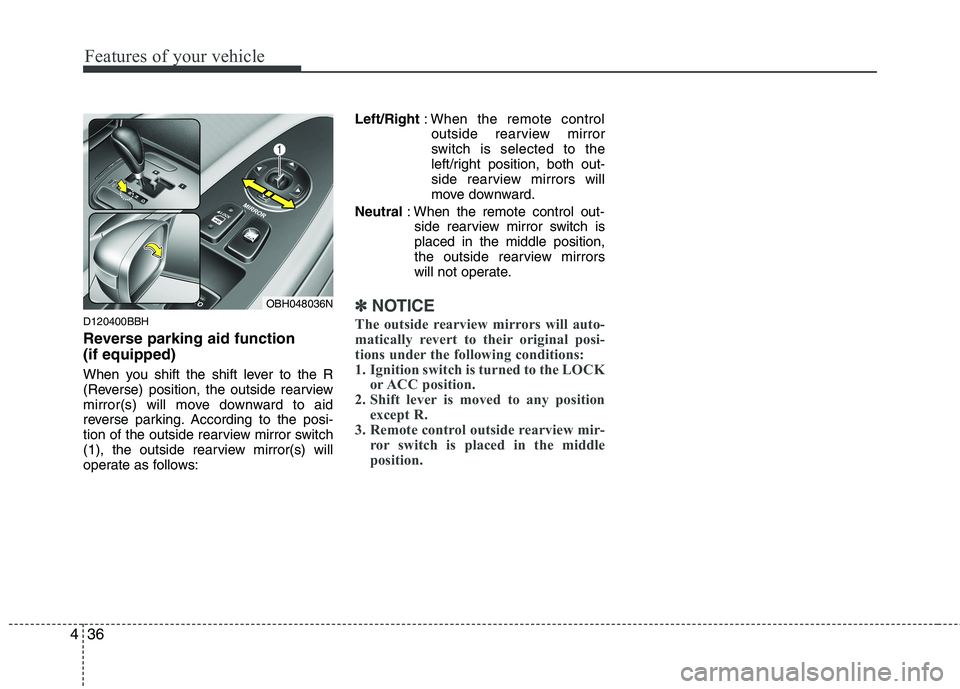 Features of your vehicle

1

MIRROR

OBH048036N

D120400BBH

Reverse parking aid function (if equipped)

When you shift the shift lever to the R (Reverse) position, the outside rearview mirror(s) will move downward to aid reverse parking. According to the position of the outside rearview mirror switch (1), the outside rearview mirror(s) will operate as follows:

Left/Right : When the remote control outside rearview mirror switch is selected to the left/right position, both outside rearview mirrors will move downward.

Neutral : When the remote control outside rearview mirror switch is placed in the middle position, the outside rearview mirrors will not operate.

✽ NOTICE

The outside rearview mirrors will automatically revert to their original positions under the following conditions:
1. Ignition switch is turned to the LOCK or ACC position.
2. Shift lever is moved to any position except R.
3. Remote control outside rearview mirror switch is placed in the middle position.

4 36

carmanualsonline.info