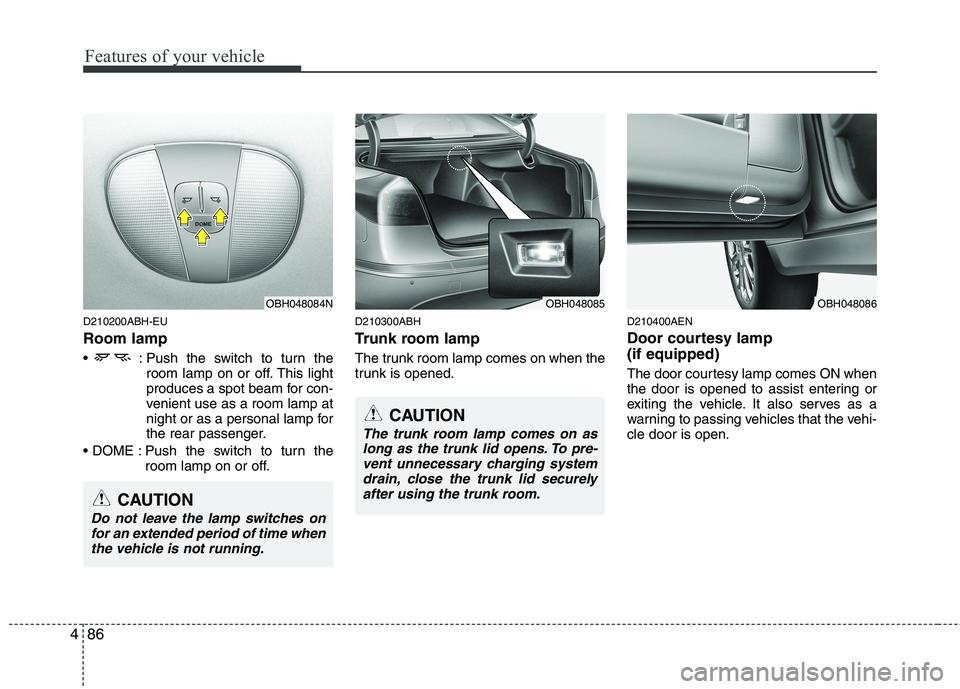 Features of your vehicle

DOME

OBH048084N

D210200ABH-EU

Room lamp

• : Push the switch to turn the room lamp on or off. This light produces a spot beam for convenient use as a room lamp at night or as a personal lamp for the rear passenger.

• DOME : Push the switch to turn the room lamp on or off.

CAUTION

Do not leave the lamp switches on for an extended period of time when the vehicle is not running.

OBH048085

D210300ABH

Trunk room lamp

The trunk room lamp comes on when the trunk is opened.

CAUTION

The trunk room lamp comes on as long as the trunk lid opens. To prevent unnecessary charging system drain, close the trunk lid securely after using the trunk room.

OBH048086

D210400AEN

Door courtesy lamp (if equipped)

The door courtesy lamp comes ON when the door is opened to assist entering or exiting the vehicle. It also serves as a warning to passing vehicles that the vehicle door is open.

4 86

carmanualsonline.info