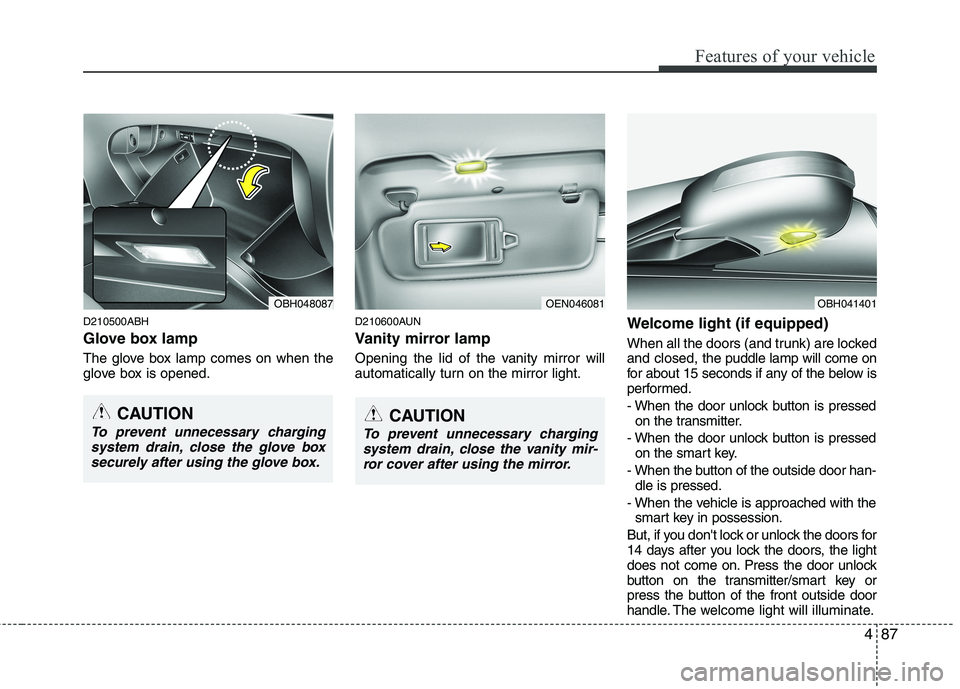 Features of your vehicle

OBH048087

D210500ABH

Glove box lamp

The glove box lamp comes on when the glove box is opened.

CAUTION

To prevent unnecessary charging system drain, close the glove box securely after using the glove box.

OEN046081

D210600AUN

Vanity mirror lamp

Opening the lid of the vanity mirror will automatically turn on the mirror light.

CAUTION

To prevent unnecessary charging system drain, close the vanity mirror cover after using the mirror.

OBH041401

Welcome light (if equipped)

When all the doors (and trunk) are locked and closed, the puddle lamp will come on for about 15 seconds if any of the below is performed.

- When the door unlock button is pressed on the transmitter.

- When the door unlock button is pressed on the smart key.

- When the button of the outside door handle is pressed.

- When the vehicle is approached with the smart key in possession.

But, if you don't lock or unlock the doors for 14 days after you lock the doors, the light does not come on. Press the door unlock button on the transmitter/smart key or press the button of the front outside door handle. The welcome light will illuminate.

4 87

carmanualsonline.info