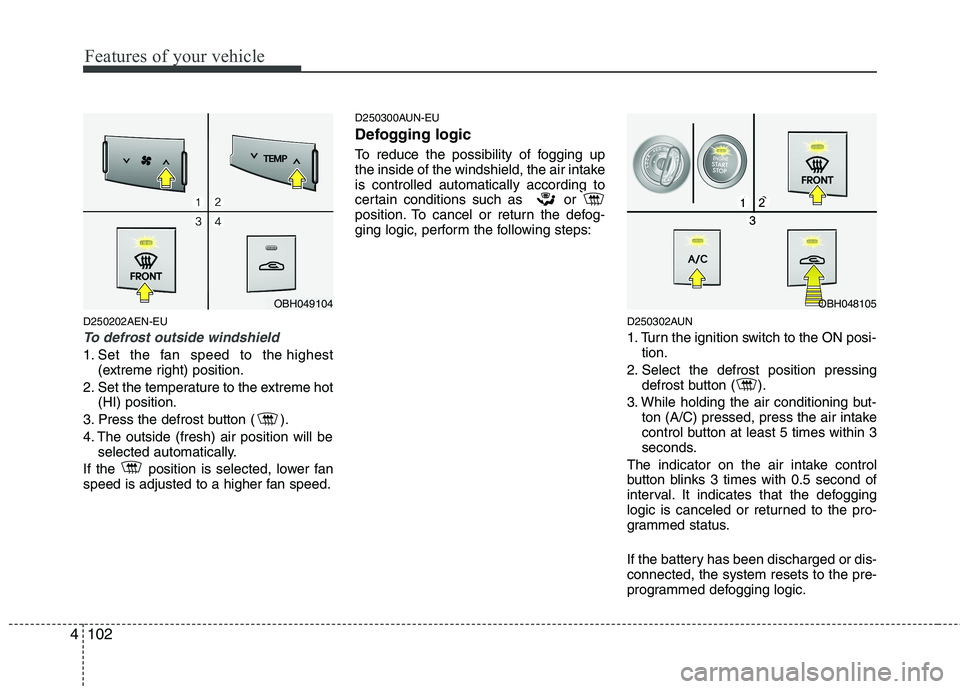 Features of your vehicle

TEMP

1 2

3 4

FRONT

OBH049104

D250202AEN-EU

To defrost outside windshield

1. Set the fan speed to the highest (extreme right) position.

2. Set the temperature to the extreme hot (HI) position.

3. Press the defrost button ( ).

4. The outside (fresh) air position will be selected automatically.

If the position is selected, lower fan speed is adjusted to a higher fan speed.

D250300AUN-EU

Defogging logic

To reduce the possibility of fogging up the inside of the windshield, the air intake is controlled automatically according to certain conditions such as or position. To cancel or return the defogging logic, perform the following steps:

ENGINE START STOP

FRONT

1 2

3

A/C

OBH048105

D250302AUN

1. Turn the ignition switch to the ON position.

2. Select the defrost position pressing defrost button ( ).

3. While holding the air conditioning button (A/C) pressed, press the air intake control button at least 5 times within 3 seconds.

The indicator on the air intake control button blinks 3 times with 0.5 second of interval. It indicates that the defogging logic is canceled or returned to the programmed status.

If the battery has been discharged or disconnected, the system resets to the preprogrammed defogging logic.

4 102

carmanualsonline.info