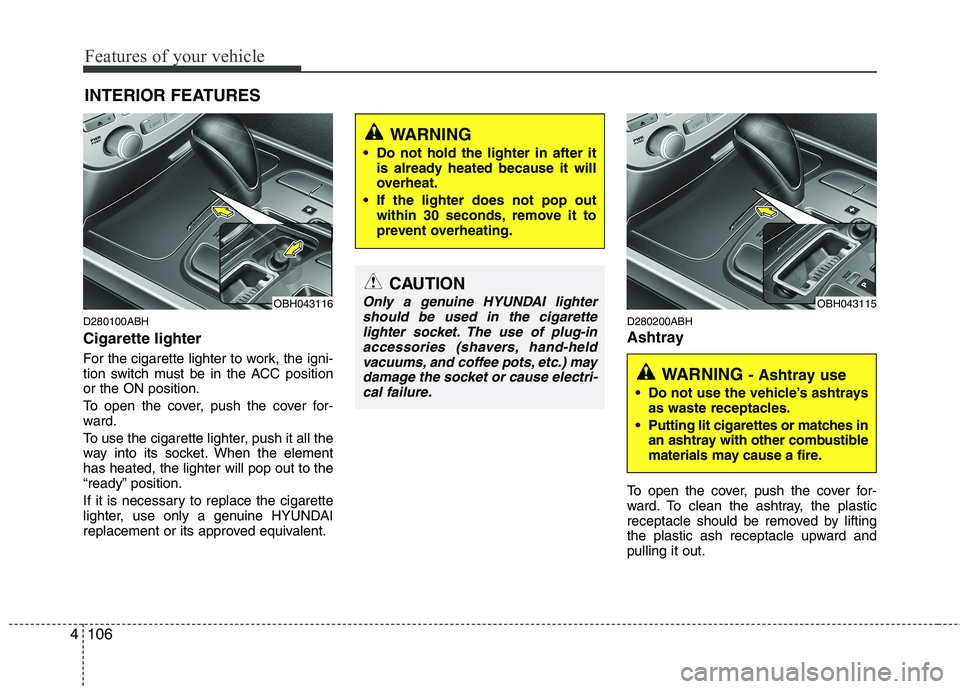 Features of your vehicle

INTERIOR FEATURES

OBH043116

D280100ABH

Cigarette lighter

For the cigarette lighter to work, the ignition switch must be in the ACC position or the ON position.

To open the cover, push the cover forward.

To use the cigarette lighter, push it all the way into its socket. When the element has heated, the lighter will pop out to the "ready" position.

If it is necessary to replace the cigarette lighter, use only a genuine HYUNDAI replacement or its approved equivalent.

WARNING

• Do not hold the lighter in after it is already heated because it will overheat.

• If the lighter does not pop out within 30 seconds, remove it to prevent overheating.

CAUTION

Only a genuine HYUNDAI lighter should be used in the cigarette lighter socket. The use of plug-in accessories (shavers, hand-held vacuums, and coffee pots, etc.) may damage the socket or cause electrical failure.

OBH043115

D280200ABH

Ashtray

WARNING - Ashtray use

• Do not use the vehicle's ashtrays as waste receptacles.

• Putting lit cigarettes or matches in an ashtray with other combustible materials may cause a fire.

To open the cover, push the cover forward. To clean the ashtray, the plastic receptacle should be removed by lifting the plastic ash receptacle upward and pulling it out.

4 106

carmanualsonline.info