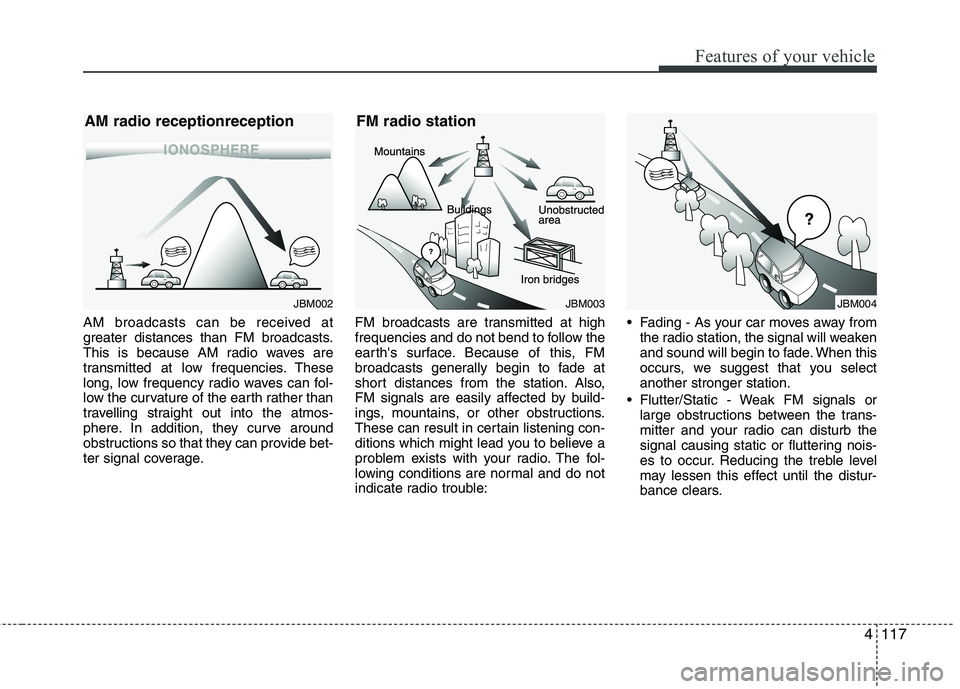 Features of your vehicle

AM radio receptionreception

IONOSPHERE

JBM002

AM broadcasts can be received at greater distances than FM broadcasts. This is because AM radio waves are transmitted at low frequencies. These long, low frequency radio waves can follow the curvature of the earth rather than travelling straight out into the atmosphere. In addition, they curve around obstructions so that they can provide better signal coverage.

FM radio station

Mountains

Buildings

Unobstructed area

Iron bridges

?

JBM003

FM broadcasts are transmitted at high frequencies and do not bend to follow the earth's surface. Because of this, FM broadcasts generally begin to fade at short distances from the station. Also, FM signals are easily affected by buildings, mountains, or other obstructions. These can result in certain listening conditions which might lead you to believe a problem exists with your radio. The following conditions are normal and do not indicate radio trouble:

?

JBM004

• Fading - As your car moves away from the radio station, the signal will weaken and sound will begin to fade. When this occurs, we suggest that you select another stronger station.

• Flutter/Static - Weak FM signals or large obstructions between the transmitter and your radio can disturb the signal causing static or fluttering noises to occur. Reducing the treble level may lessen this effect until the disturbance clears.

4 117

carmanualsonline.info