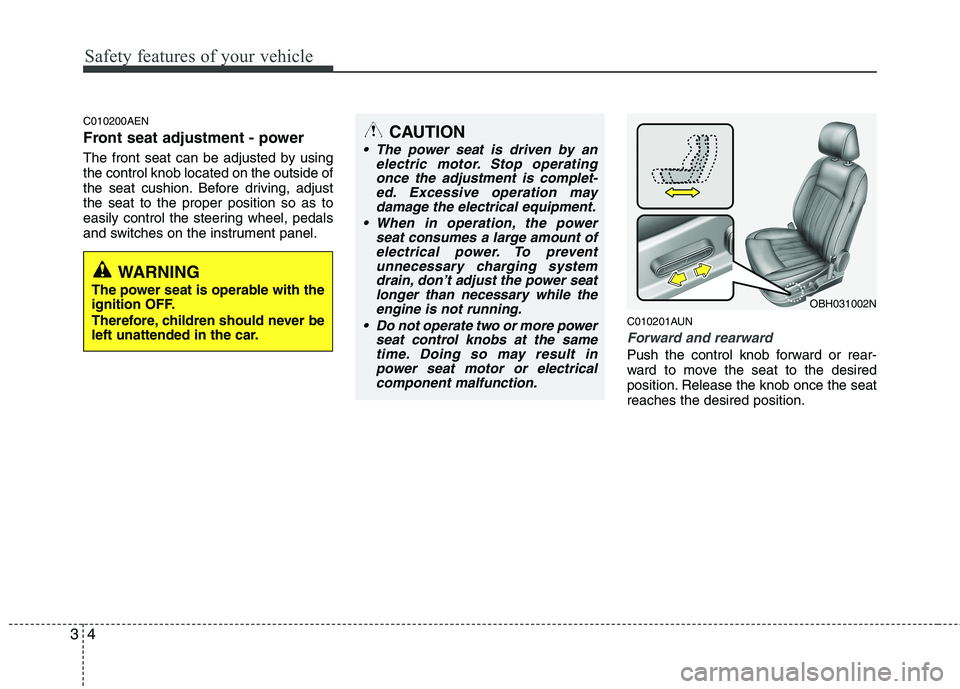 Safety features of your vehicle

C010200AEN

Front seat adjustment - power

The front seat can be adjusted by using the control knob located on the outside of the seat cushion. Before driving, adjust the seat to the proper position so as to easily control the steering wheel, pedals and switches on the instrument panel.

WARNING

The power seat is operable with the ignition OFF.

Therefore, children should never be left unattended in the car.

CAUTION

• The power seat is driven by an electric motor. Stop operating once the adjustment is completed. Excessive operation may damage the electrical equipment.

• When in operation, the power seat consumes a large amount of electrical power. To prevent unnecessary charging system drain, don't adjust the power seat longer than necessary while the engine is not running.

• Do not operate two or more power seat control knobs at the same time. Doing so may result in power seat motor or electrical component malfunction.

OBH031002N

C010201AUN

Forward and rearward

Push the control knob forward or rearward to move the seat to the desired position. Release the knob once the seat reaches the desired position.

3 4

carmanualsonline.info