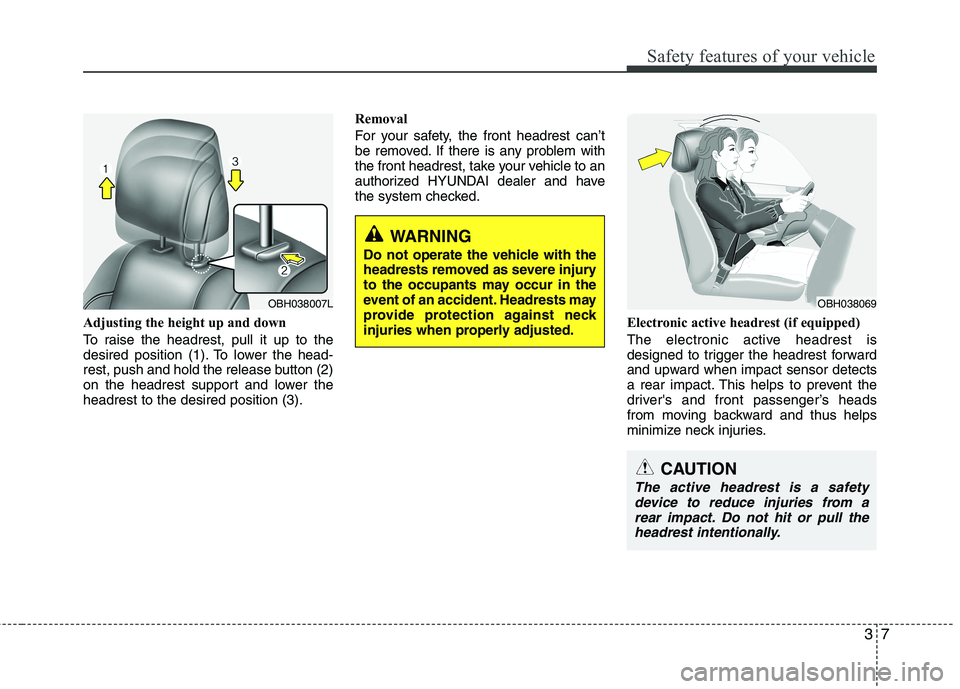 Safety features of your vehicle

1
3
2
OBH038007L

Adjusting the height up and down

To raise the headrest, pull it up to the desired position (1). To lower the headrest, push and hold the release button (2) on the headrest support and lower the headrest to the desired position (3).

Removal

For your safety, the front headrest can't be removed. If there is any problem with the front headrest, take your vehicle to an authorized HYUNDAI dealer and have the system checked.

WARNING

Do not operate the vehicle with the headrests removed as severe injury to the occupants may occur in the event of an accident. Headrests may provide protection against neck injuries when properly adjusted.

OBH038069

Electronic active headrest (if equipped)

The electronic active headrest is designed to trigger the headrest forward and upward when impact sensor detects a rear impact. This helps to prevent the driver's and front passenger's heads from moving backward and thus helps minimize neck injuries.

CAUTION

The active headrest is a safety device to reduce injuries from a rear impact. Do not hit or pull the headrest intentionally.

3 7

carmanualsonline.info