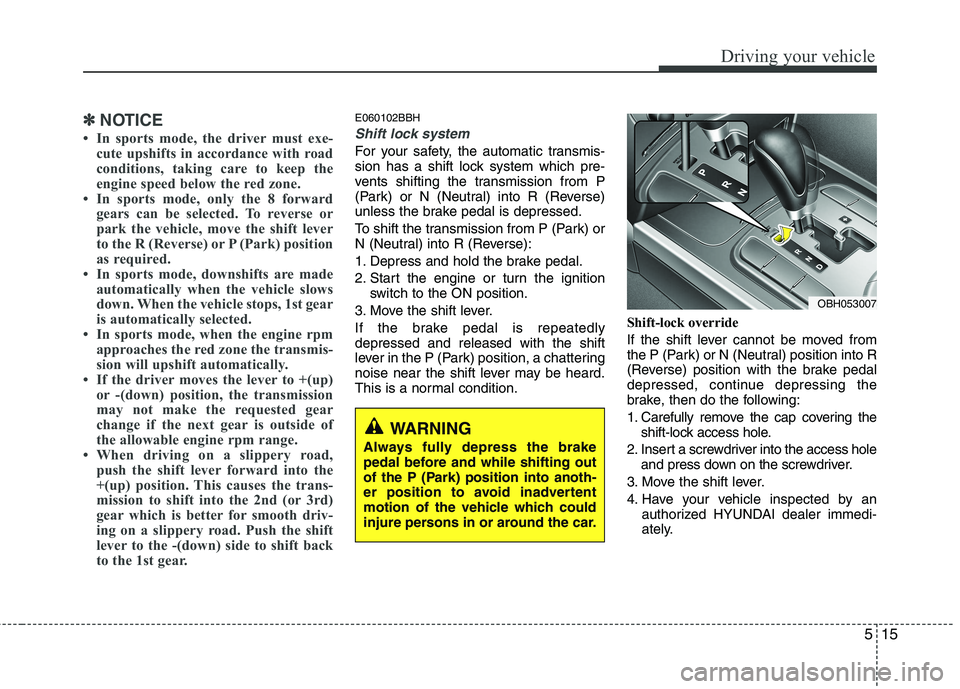 Driving your vehicle

✽ NOTICE

• In sports mode, the driver must execute upshifts in accordance with road conditions, taking care to keep the engine speed below the red zone.
• In sports mode, only the 8 forward gears can be selected. To reverse or park the vehicle, move the shift lever to the R (Reverse) or P (Park) position as required.
• In sports mode, downshifts are made automatically when the vehicle slows down. When the vehicle stops, 1st gear is automatically selected.
• In sports mode, when the engine rpm approaches the red zone the transmission will upshift automatically.
• If the driver moves the lever to +(up) or -(down) position, the transmission may not make the requested gear change if the next gear is outside of the allowable engine rpm range.
• When driving on a slippery road, push the shift lever forward into the +(up) position. This causes the transmission to shift into the 2nd (or 3rd) gear which is better for smooth driving on a slippery road. Push the shift lever to the -(down) side to shift back to the 1st gear.

E060102BBH

Shift lock system

For your safety, the automatic transmission has a shift lock system which prevents shifting the transmission from P (Park) or N (Neutral) into R (Reverse) unless the brake pedal is depressed.

To shift the transmission from P (Park) or N (Neutral) into R (Reverse):

1. Depress and hold the brake pedal.
2. Start the engine or turn the ignition switch to the ON position.
3. Move the shift lever.

If the brake pedal is repeatedly depressed and released with the shift lever in the P (Park) position, a chattering noise near the shift lever may be heard. This is a normal condition.

WARNING

Always fully depress the brake pedal before and while shifting out of the P (Park) position into another position to avoid inadvertent motion of the vehicle which could injure persons in or around the car.

P R N

P R N D

OBH053007

Shift-lock override

If the shift lever cannot be moved from the P (Park) or N (Neutral) position into R (Reverse) position with the brake pedal depressed, continue depressing the brake, then do the following:

1. Carefully remove the cap covering the shift-lock access hole.
2. Insert a screwdriver into the access hole and press down on the screwdriver.
3. Move the shift lever.
4. Have your vehicle inspected by an authorized HYUNDAI dealer immediately.

5 15

carmanualsonline.info