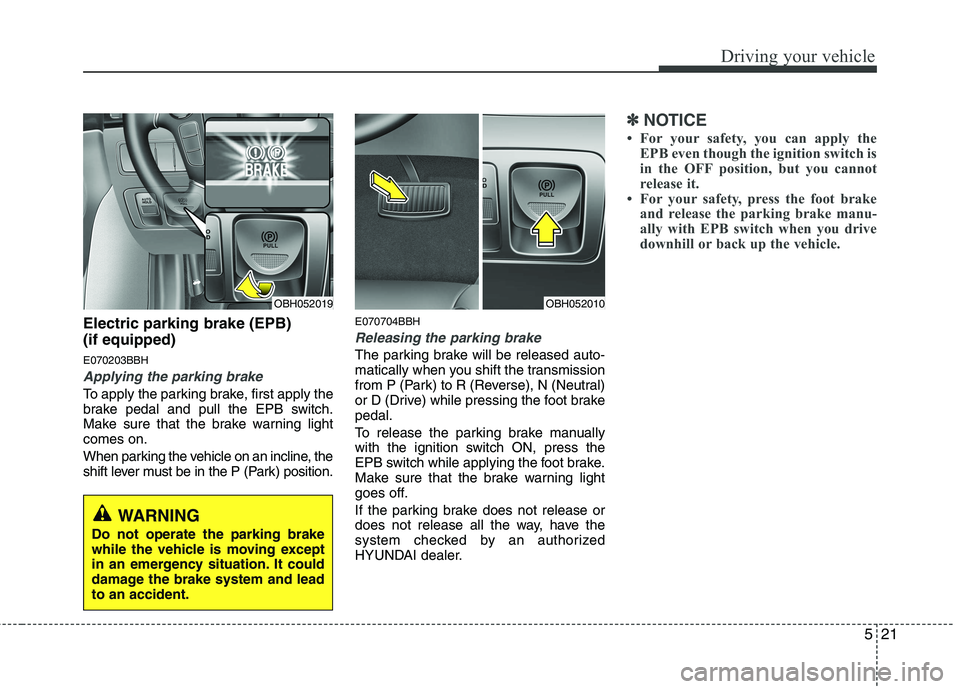 Driving your vehicle

BRAKE

PULL

OBH052019

Electric parking brake (EPB) (if equipped)

E070203BBH

Applying the parking brake

To apply the parking brake, first apply the brake pedal and pull the EPB switch. Make sure that the brake warning light comes on.

When parking the vehicle on an incline, the shift lever must be in the P (Park) position.

WARNING

Do not operate the parking brake while the vehicle is moving except in an emergency situation. It could damage the brake system and lead to an accident.

PULL

OBH052010

E070704BBH

Releasing the parking brake

The parking brake will be released automatically when you shift the transmission from P (Park) to R (Reverse), N (Neutral) or D (Drive) while pressing the foot brake pedal.

To release the parking brake manually with the ignition switch ON, press the EPB switch while applying the foot brake. Make sure that the brake warning light goes off.

If the parking brake does not release or does not release all the way, have the system checked by an authorized HYUNDAI dealer.

✽ NOTICE

• For your safety, you can apply the EPB even though the ignition switch is in the OFF position, but you cannot release it.

• For your safety, press the foot brake and release the parking brake manually with EPB switch when you drive downhill or back up the vehicle.

5 21

carmanualsonline.info