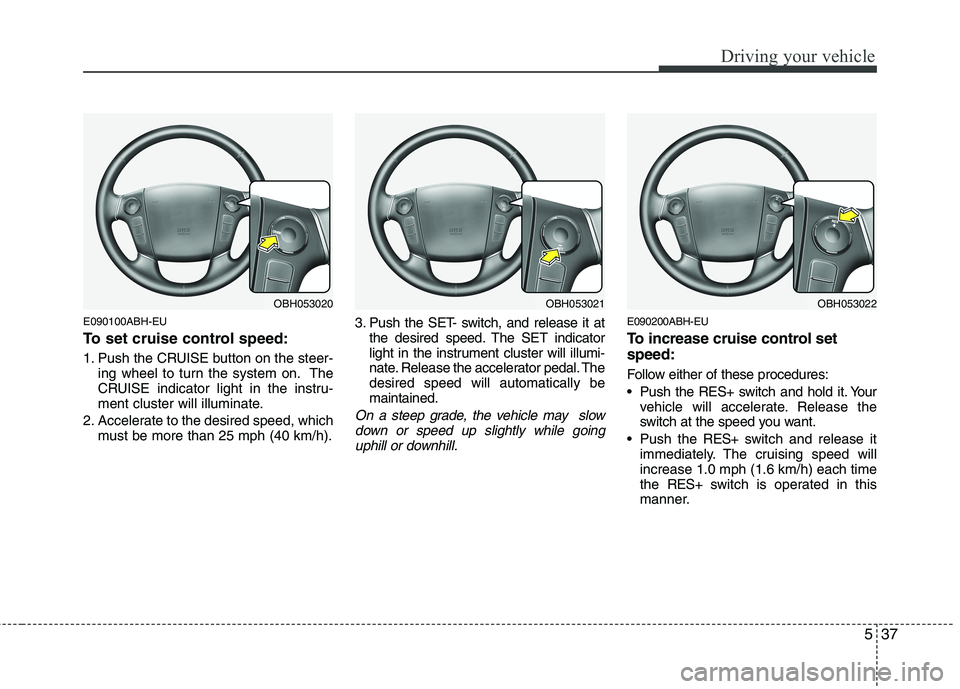 Driving your vehicle

OBH053020

E090100ABH-EU

To set cruise control speed:

1. Push the CRUISE button on the steering wheel to turn the system on. The CRUISE indicator light in the instrument cluster will illuminate.

2. Accelerate to the desired speed, which must be more than 25 mph (40 km/h).

OBH053021

3. Push the SET- switch, and release it at the desired speed. The SET indicator light in the instrument cluster will illuminate. Release the accelerator pedal. The desired speed will automatically be maintained.

On a steep grade, the vehicle may slow down or speed up slightly while going uphill or downhill.

OBH053022

E090200ABH-EU

To increase cruise control set speed:

Follow either of these procedures:

• Push the RES+ switch and hold it. Your vehicle will accelerate. Release the switch at the speed you want.

• Push the RES+ switch and release it immediately. The cruising speed will increase 1.0 mph (1.6 km/h) each time the RES+ switch is operated in this manner.

5 37

carmanualsonline.info