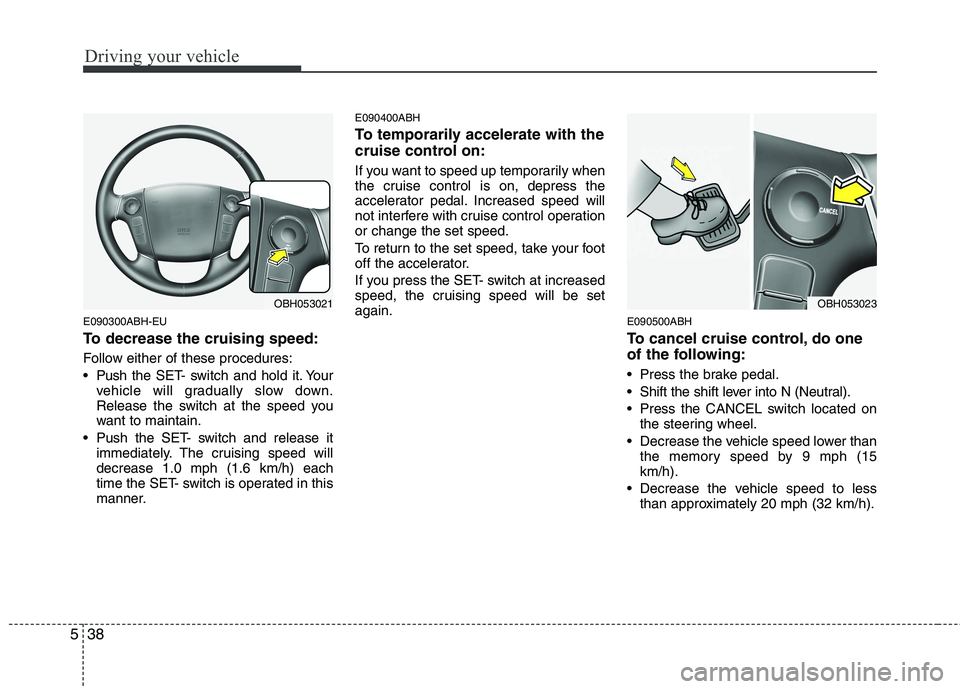 Driving your vehicle

OBH053021

E090300ABH-EU

To decrease the cruising speed:

Follow either of these procedures:

• Push the SET- switch and hold it. Your vehicle will gradually slow down. Release the switch at the speed you want to maintain.

• Push the SET- switch and release it immediately. The cruising speed will decrease 1.0 mph (1.6 km/h) each time the SET- switch is operated in this manner.

E090400ABH

To temporarily accelerate with the cruise control on:

If you want to speed up temporarily when the cruise control is on, depress the accelerator pedal. Increased speed will not interfere with cruise control operation or change the set speed.

To return to the set speed, take your foot off the accelerator.

If you press the SET- switch at increased speed, the cruising speed will be set again.

CANCEL

OBH053023

E090500ABH

To cancel cruise control, do one of the following:

• Press the brake pedal.

• Shift the shift lever into N (Neutral).

• Press the CANCEL switch located on the steering wheel.

• Decrease the vehicle speed lower than the memory speed by 9 mph (15 km/h).

• Decrease the vehicle speed to less than approximately 20 mph (32 km/h).

5 38

carmanualsonline.info