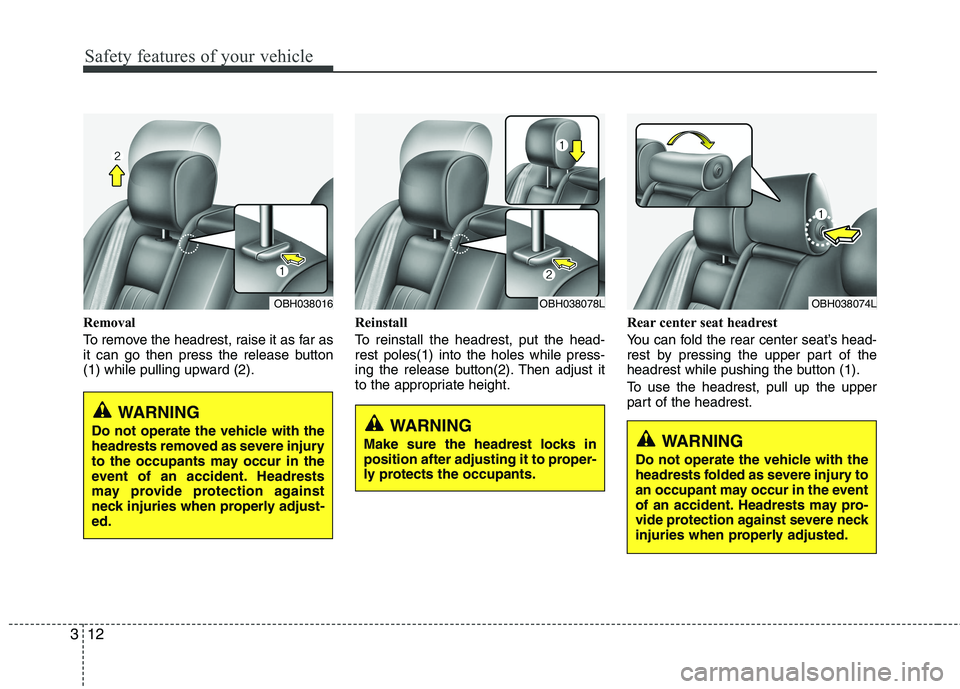 Safety features of your vehicle

2

1

OBH038016

Removal

To remove the headrest, raise it as far as it can go then press the release button (1) while pulling upward (2).

WARNING

Do not operate the vehicle with the headrests removed as severe injury to the occupants may occur in the event of an accident. Headrests may provide protection against neck injuries when properly adjusted.

1

2

OBH038078L

Reinstall

To reinstall the headrest, put the headrest poles(1) into the holes while pressing the release button(2). Then adjust it to the appropriate height.

WARNING

Make sure the headrest locks in position after adjusting it to properly protects the occupants.

1

OBH038074L

Rear center seat headrest

You can fold the rear center seat's headrest by pressing the upper part of the headrest while pushing the button (1).

To use the headrest, pull up the upper part of the headrest.

WARNING

Do not operate the vehicle with the headrests folded as severe injury to an occupant may occur in the event of an accident. Headrests may provide protection against severe neck injuries when properly adjusted.

3 12

carmanualsonline.info