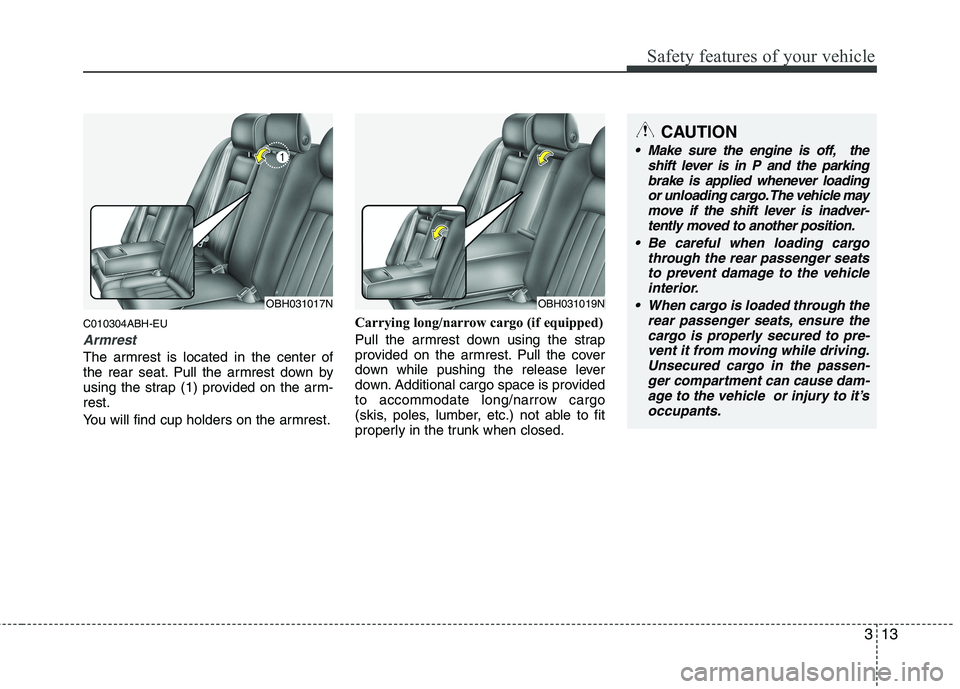 Safety features of your vehicle

1

OBH031017N

C010304ABH-EU

Armrest

The armrest is located in the center of the rear seat. Pull the armrest down by using the strap (1) provided on the armrest.

You will find cup holders on the armrest.

OBH031019N

Carrying long/narrow cargo (if equipped)

Pull the armrest down using the strap provided on the armrest. Pull the cover down while pushing the release lever down. Additional cargo space is provided to accommodate long/narrow cargo (skis, poles, lumber, etc.) not able to fit properly in the trunk when closed.

CAUTION

• Make sure the engine is off, the shift lever is in P and the parking brake is applied whenever loading or unloading cargo.The vehicle may move if the shift lever is inadvertently moved to another position.

• Be careful when loading cargo through the rear passenger seats to prevent damage to the vehicle interior.

• When cargo is loaded through the rear passenger seats, ensure the cargo is properly secured to prevent it from moving while driving. Unsecured cargo in the passenger compartment can cause damage to the vehicle or injury to it's occupants.

3 13

carmanualsonline.info