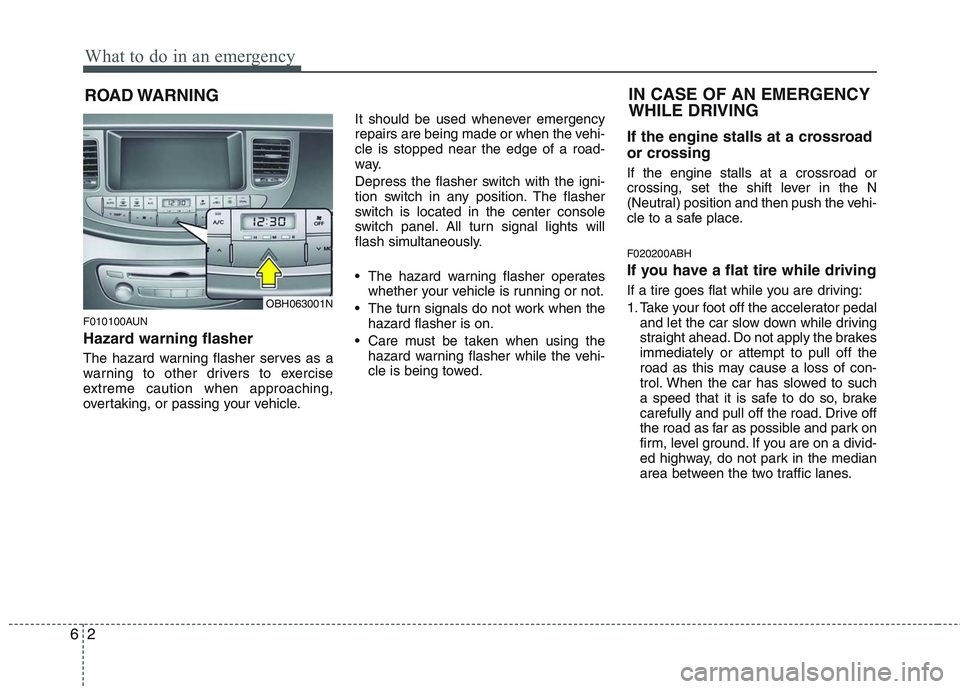 What to do in an emergency

ROAD WARNING

A/C
12:30
OFF
OBH063001N

F010100AUN

Hazard warning flasher

The hazard warning flasher serves as a warning to other drivers to exercise extreme caution when approaching, overtaking, or passing your vehicle.

It should be used whenever emergency repairs are being made or when the vehicle is stopped near the edge of a roadway.

Depress the flasher switch with the ignition switch in any position. The flasher switch is located in the center console switch panel. All turn signal lights will flash simultaneously.

• The hazard warning flasher operates whether your vehicle is running or not.
• The turn signals do not work when the hazard flasher is on.
• Care must be taken when using the hazard warning flasher while the vehicle is being towed.

IN CASE OF AN EMERGENCY WHILE DRIVING

If the engine stalls at a crossroad or crossing

If the engine stalls at a crossroad or crossing, set the shift lever in the N (Neutral) position and then push the vehicle to a safe place.

F020200ABH

If you have a flat tire while driving

If a tire goes flat while you are driving:

1. Take your foot off the accelerator pedal and let the car slow down while driving straight ahead. Do not apply the brakes immediately or attempt to pull off the road as this may cause a loss of control. When the car has slowed to such a speed that it is safe to do so, brake carefully and pull off the road. Drive off the road as far as possible and park on firm, level ground. If you are on a divided highway, do not park in the median area between the two traffic lanes.

6 2

carmanualsonline.info