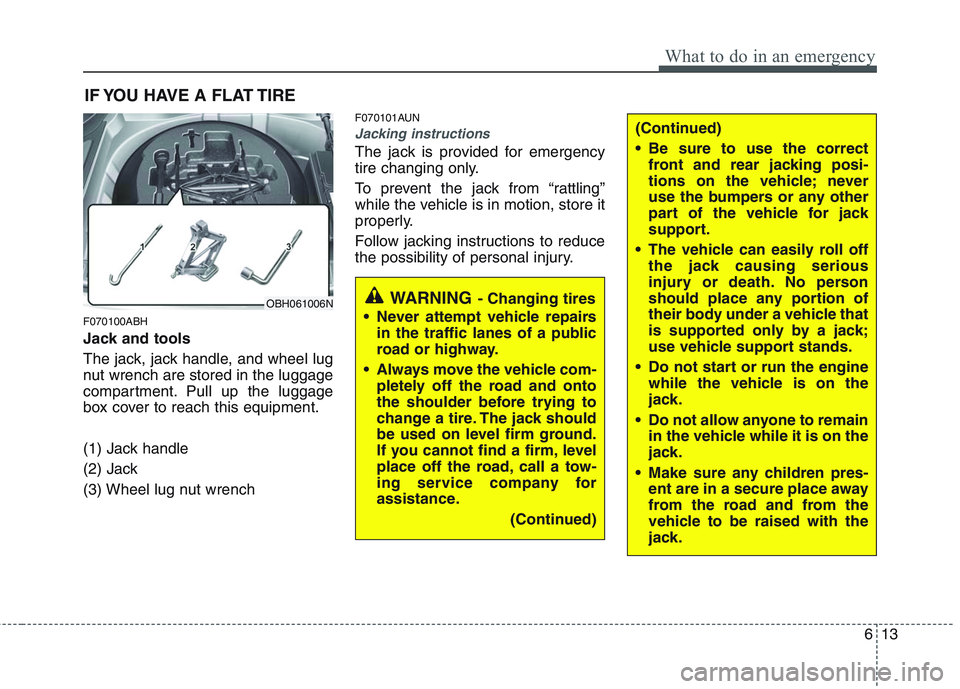 What to do in an emergency

IF YOU HAVE A FLAT TIRE

1 2 3

OBH061006N

F070100ABH

Jack and tools

The jack, jack handle, and wheel lug nut wrench are stored in the luggage compartment. Pull up the luggage box cover to reach this equipment.

(1) Jack handle
(2) Jack
(3) Wheel lug nut wrench

F070101AUN

Jacking instructions

The jack is provided for emergency tire changing only.

To prevent the jack from “rattling” while the vehicle is in motion, store it properly.

Follow jacking instructions to reduce the possibility of personal injury.

WARNING - Changing tires

• Never attempt vehicle repairs in the traffic lanes of a public road or highway.

• Always move the vehicle completely off the road and onto the shoulder before trying to change a tire. The jack should be used on level firm ground. If you cannot find a firm, level place off the road, call a towing service company for assistance.

(Continued)

(Continued)

• Be sure to use the correct front and rear jacking positions on the vehicle; never use the bumpers or any other part of the vehicle for jack support.

• The vehicle can easily roll off the jack causing serious injury or death. No person should place any portion of their body under a vehicle that is supported only by a jack; use vehicle support stands.

• Do not start or run the engine while the vehicle is on the jack.

• Do not allow anyone to remain in the vehicle while it is on the jack.

• Make sure any children present are in a secure place away from the road and from the vehicle to be raised with the jack.

6 13

carmanualsonline.info