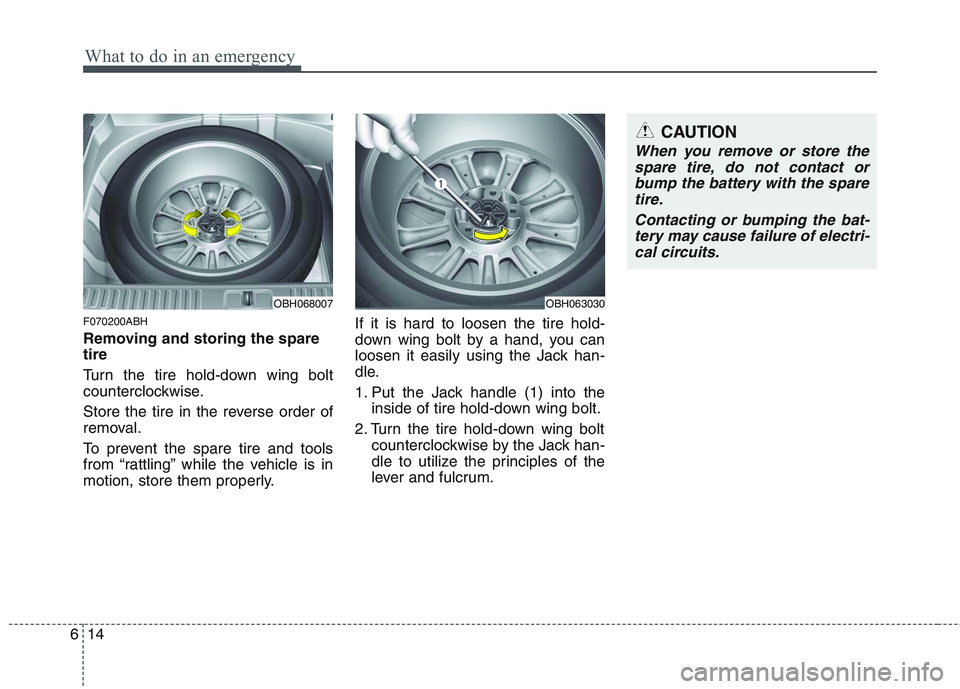 What to do in an emergency

OBH068007

F070200ABH

Removing and storing the spare tire

Turn the tire hold-down wing bolt counterclockwise.

Store the tire in the reverse order of removal.

To prevent the spare tire and tools from “rattling” while the vehicle is in motion, store them properly.

1

OBH063030

If it is hard to loosen the tire hold-down wing bolt by a hand, you can loosen it easily using the Jack handle.

1. Put the Jack handle (1) into the inside of tire hold-down wing bolt.

2. Turn the tire hold-down wing bolt counterclockwise by the Jack handle to utilize the principles of the lever and fulcrum.

CAUTION

When you remove or store the spare tire, do not contact or bump the battery with the spare tire.

Contacting or bumping the battery may cause failure of electrical circuits.

6 14

carmanualsonline.info