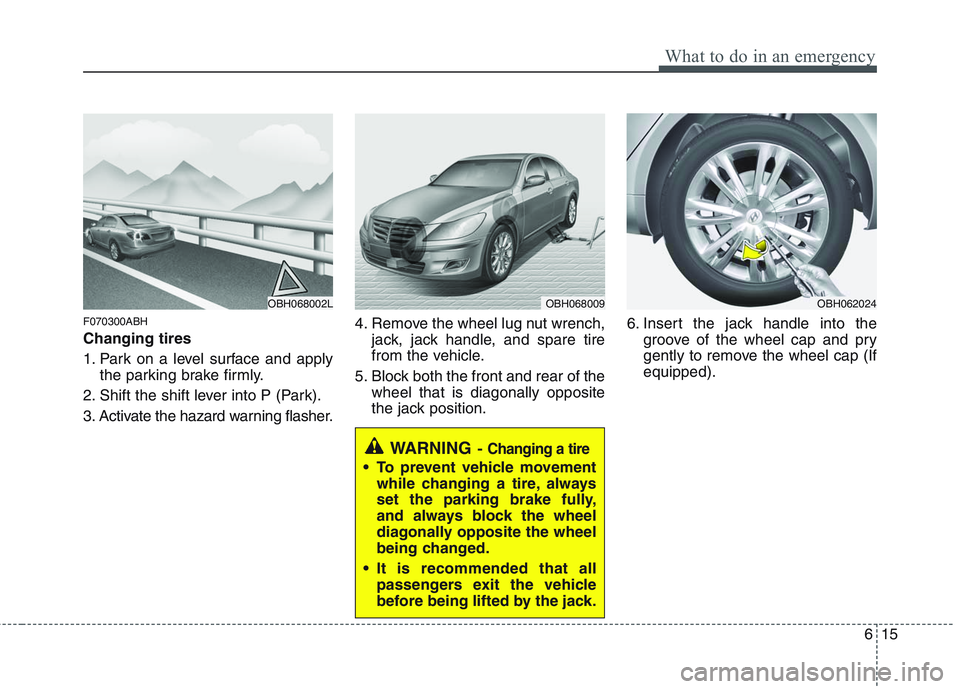 What to do in an emergency

OBH068002L

F070300ABH
Changing tires
1. Park on a level surface and apply the parking brake firmly.
2. Shift the shift lever into P (Park).
3. Activate the hazard warning flasher.

OBH068009

4. Remove the wheel lug nut wrench, jack, jack handle, and spare tire from the vehicle.
5. Block both the front and rear of the wheel that is diagonally opposite the jack position.

WARNING - Changing a tire
• To prevent vehicle movement while changing a tire, always set the parking brake fully, and always block the wheel diagonally opposite the wheel being changed.
• It is recommended that all passengers exit the vehicle before being lifted by the jack.

OBH062024

6. Insert the jack handle into the groove of the wheel cap and pry gently to remove the wheel cap (If equipped).

6 15

carmanualsonline.info