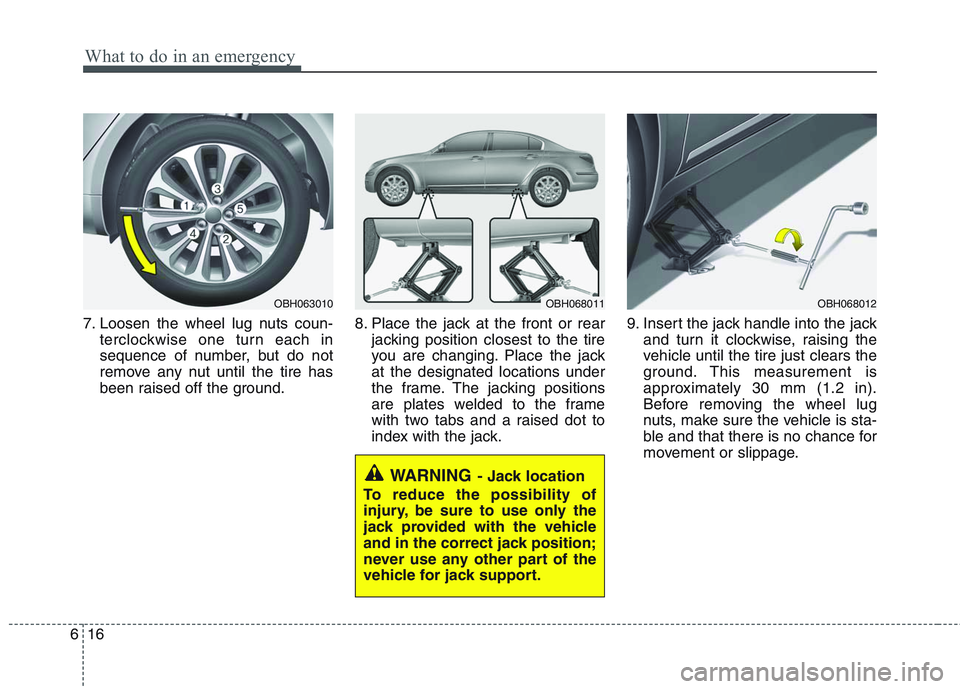 What to do in an emergency

1
3
5
4
2
OBH063010

7. Loosen the wheel lug nuts counterclockwise one turn each in sequence of number, but do not remove any nut until the tire has been raised off the ground.

OBH068011

8. Place the jack at the front or rear jacking position closest to the tire you are changing. Place the jack at the designated locations under the frame. The jacking positions are plates welded to the frame with two tabs and a raised dot to index with the jack.

WARNING - Jack location
To reduce the possibility of injury, be sure to use only the jack provided with the vehicle and in the correct jack position; never use any other part of the vehicle for jack support.

OBH068012

9. Insert the jack handle into the jack and turn it clockwise, raising the vehicle until the tire just clears the ground. This measurement is approximately 30 mm (1.2 in). Before removing the wheel lug nuts, make sure the vehicle is stable and that there is no chance for movement or slippage.

6 16

carmanualsonline.info