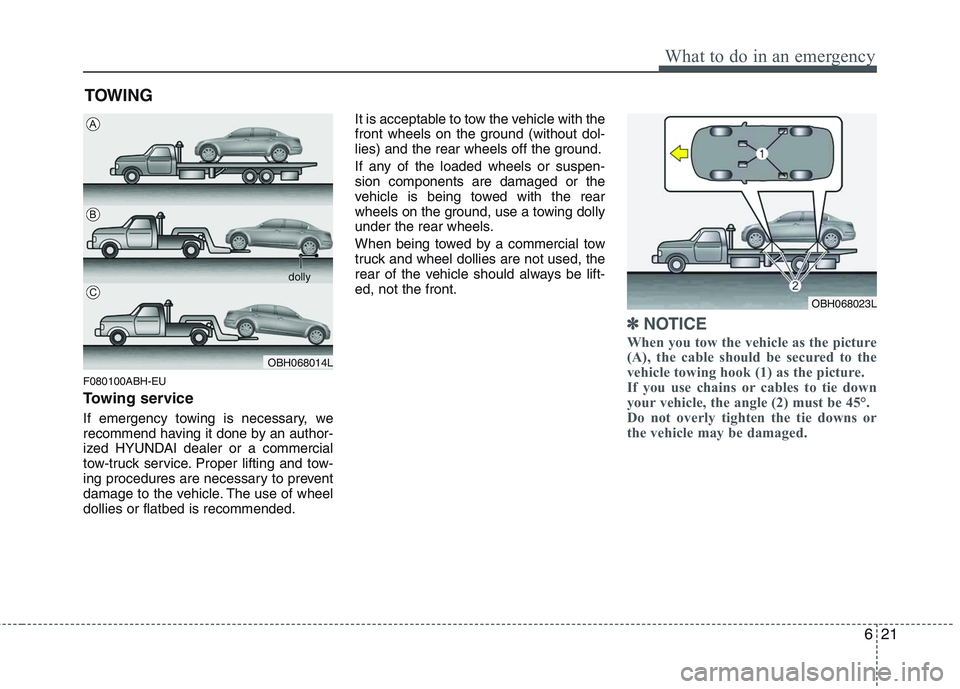 What to do in an emergency

TOWING

A

B

dolly

C

OBH068014L

F080100ABH-EU

Towing service

If emergency towing is necessary, we recommend having it done by an authorized HYUNDAI dealer or a commercial tow-truck service. Proper lifting and towing procedures are necessary to prevent damage to the vehicle. The use of wheel dollies or flatbed is recommended.

It is acceptable to tow the vehicle with the front wheels on the ground (without dollies) and the rear wheels off the ground.

If any of the loaded wheels or suspension components are damaged or the vehicle is being towed with the rear wheels on the ground, use a towing dolly under the rear wheels.

When being towed by a commercial tow truck and wheel dollies are not used, the rear of the vehicle should always be lifted, not the front.

1

2

OBH068023L

✽ NOTICE

When you tow the vehicle as the picture (A), the cable should be secured to the vehicle towing hook (1) as the picture.
If you use chains or cables to tie down your vehicle, the angle (2) must be 45°.
Do not overly tighten the tie downs or the vehicle may be damaged.

6 21

carmanualsonline.info