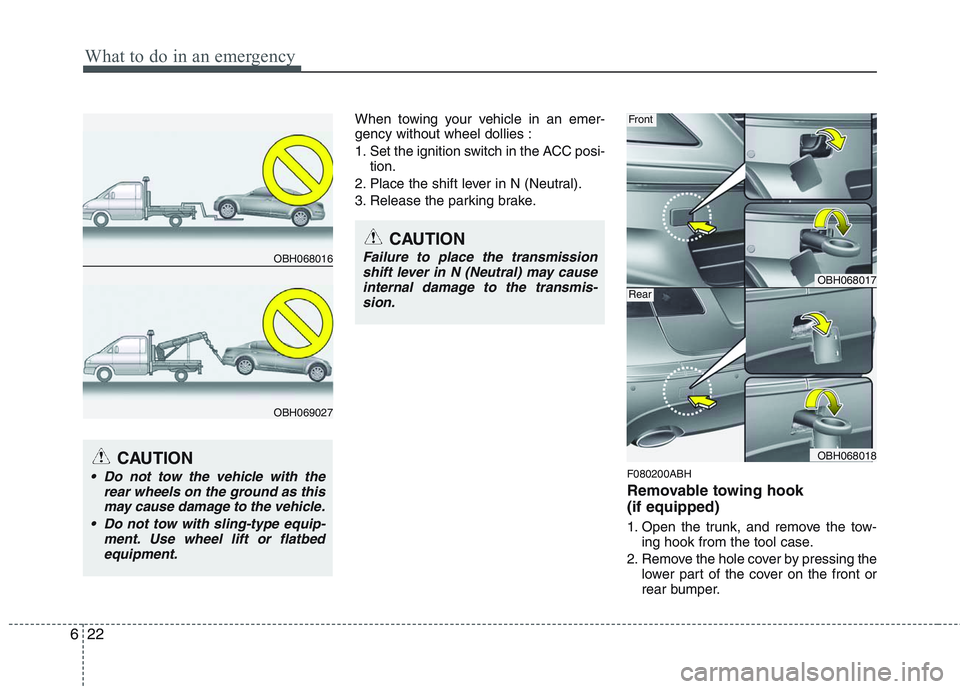 What to do in an emergency

OBH068016

OBH069027

CAUTION

• Do not tow the vehicle with the rear wheels on the ground as this may cause damage to the vehicle.

• Do not tow with sling-type equipment. Use wheel lift or flatbed equipment.

When towing your vehicle in an emergency without wheel dollies :

1. Set the ignition switch in the ACC position.

2. Place the shift lever in N (Neutral).

3. Release the parking brake.

CAUTION

Failure to place the transmission shift lever in N (Neutral) may cause internal damage to the transmission.

Front

OBH068017

Rear

OBH068018

F080200ABH

Removable towing hook (if equipped)

1. Open the trunk, and remove the towing hook from the tool case.

2. Remove the hole cover by pressing the lower part of the cover on the front or rear bumper.

6 22

carmanualsonline.info