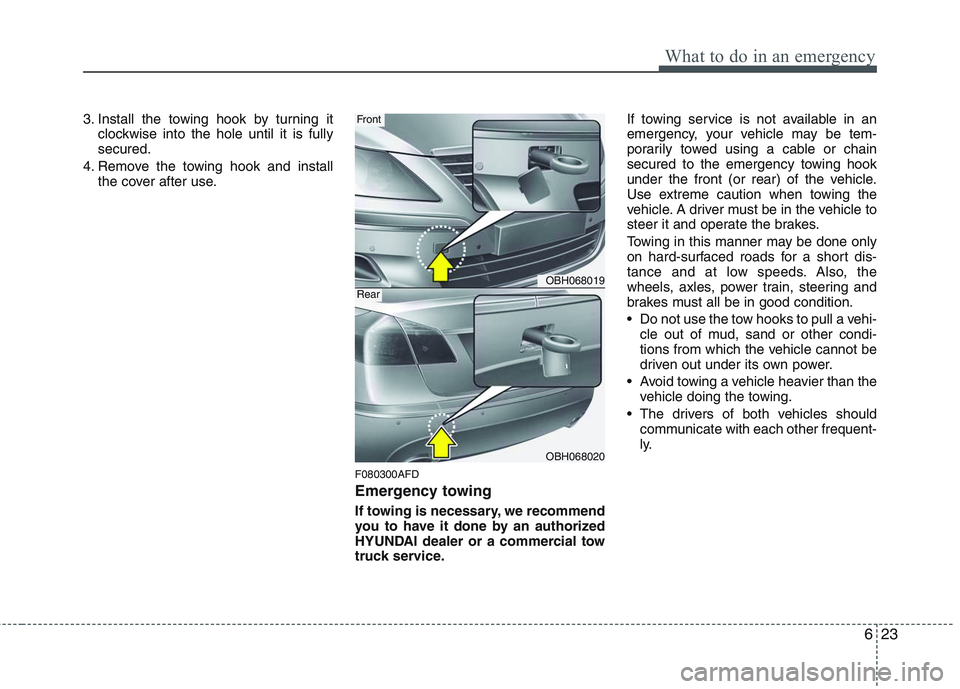 What to do in an emergency

3. Install the towing hook by turning it clockwise into the hole until it is fully secured.

4. Remove the towing hook and install the cover after use.

Front

OBH068019

Rear

OBH068020

F080300AFD

Emergency towing

If towing is necessary, we recommend you to have it done by an authorized HYUNDAI dealer or a commercial tow truck service.

If towing service is not available in an emergency, your vehicle may be temporarily towed using a cable or chain secured to the emergency towing hook under the front (or rear) of the vehicle. Use extreme caution when towing the vehicle. A driver must be in the vehicle to steer it and operate the brakes.

Towing in this manner may be done only on hard-surfaced roads for a short distance and at low speeds. Also, the wheels, axles, power train, steering and brakes must all be in good condition.

• Do not use the tow hooks to pull a vehicle out of mud, sand or other conditions from which the vehicle cannot be driven out under its own power.

• Avoid towing a vehicle heavier than the vehicle doing the towing.

• The drivers of both vehicles should communicate with each other frequently.

6 23

carmanualsonline.info