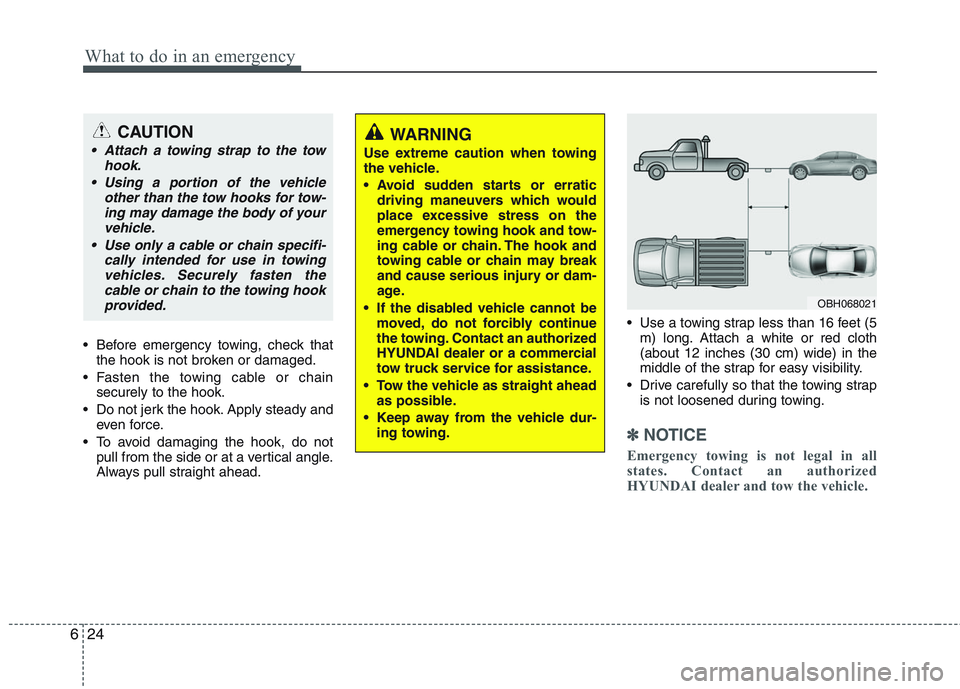 What to do in an emergency

CAUTION

• Attach a towing strap to the tow hook.
• Using a portion of the vehicle other than the tow hooks for towing may damage the body of your vehicle.
• Use only a cable or chain specifically intended for use in towing vehicles. Securely fasten the cable or chain to the towing hook provided.

• Before emergency towing, check that the hook is not broken or damaged.
• Fasten the towing cable or chain securely to the hook.
• Do not jerk the hook. Apply steady and even force.
• To avoid damaging the hook, do not pull from the side or at a vertical angle. Always pull straight ahead.

WARNING

Use extreme caution when towing the vehicle.
• Avoid sudden starts or erratic driving maneuvers which would place excessive stress on the emergency towing hook and towing cable or chain. The hook and towing cable or chain may break and cause serious injury or damage.
• If the disabled vehicle cannot be moved, do not forcibly continue the towing. Contact an authorized HYUNDAI dealer or a commercial tow truck service for assistance.
• Tow the vehicle as straight ahead as possible.
• Keep away from the vehicle during towing.

OBH068021

• Use a towing strap less than 16 feet (5 m) long. Attach a white or red cloth (about 12 inches (30 cm) wide) in the middle of the strap for easy visibility.
• Drive carefully so that the towing strap is not loosened during towing.

✽ NOTICE

Emergency towing is not legal in all states. Contact an authorized HYUNDAI dealer and tow the vehicle.

6 24

carmanualsonline.info