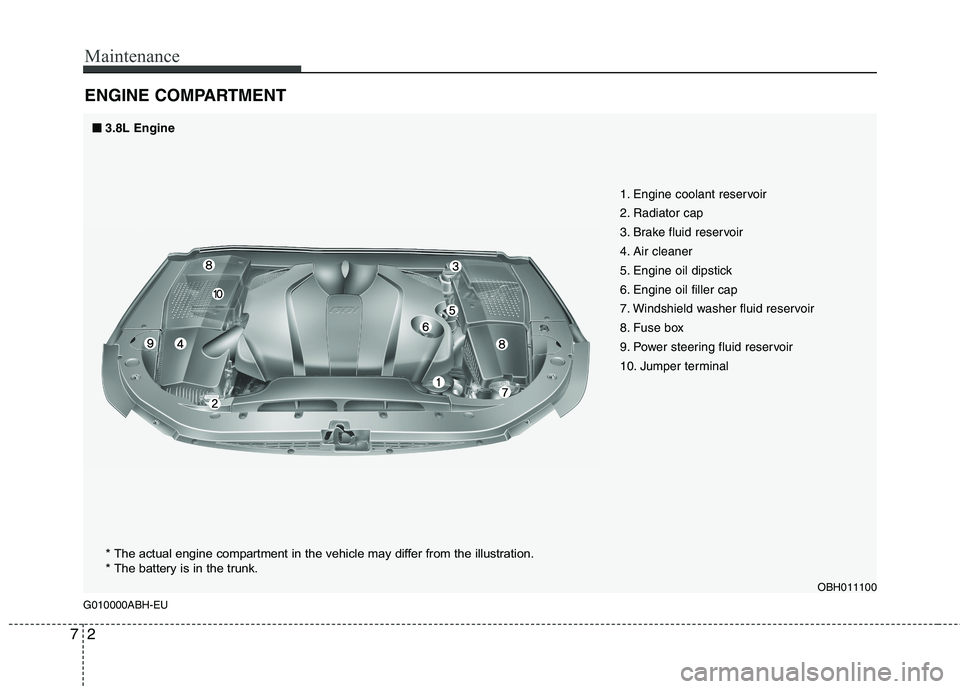 Maintenance

ENGINE COMPARTMENT

■ 3.8L Engine

8
3
10
5
6
9
4
8
1
7
2

1. Engine coolant reservoir
2. Radiator cap
3. Brake fluid reservoir
4. Air cleaner
5. Engine oil dipstick
6. Engine oil filler cap
7. Windshield washer fluid reservoir
8. Fuse box
9. Power steering fluid reservoir
10. Jumper terminal

* The actual engine compartment in the vehicle may differ from the illustration.
* The battery is in the trunk.

OBH011100

G010000ABH-EU

7 2

carmanualsonline.info