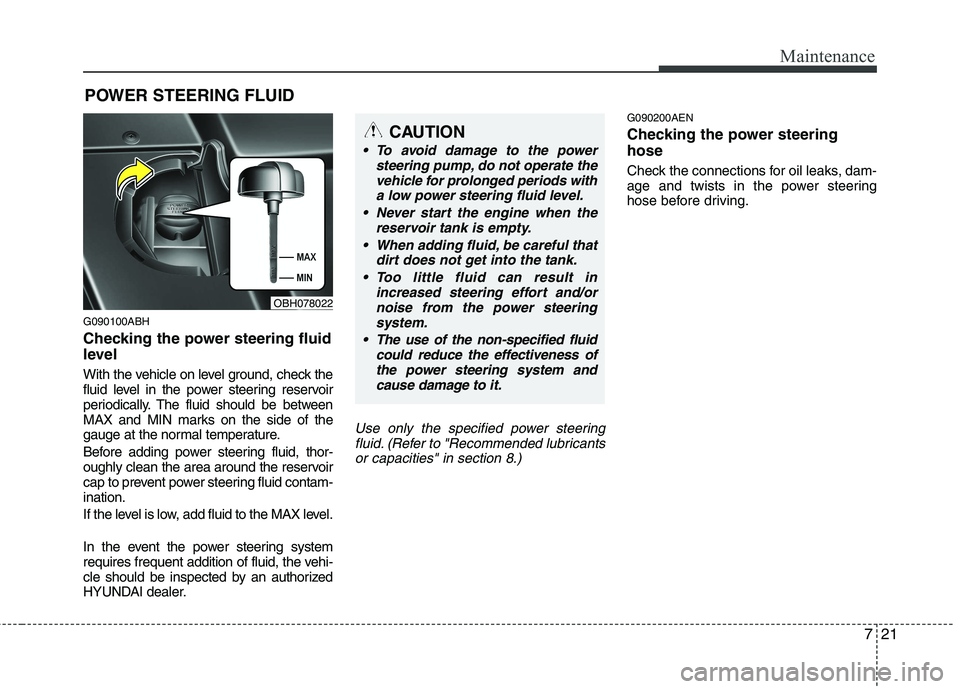 Maintenance

POWER STEERING FLUID

MAX
MIN
OBH078022

G090100ABH

Checking the power steering fluid level

With the vehicle on level ground, check the fluid level in the power steering reservoir periodically. The fluid should be between MAX and MIN marks on the side of the gauge at the normal temperature.

Before adding power steering fluid, thoroughly clean the area around the reservoir cap to prevent power steering fluid contamination.

If the level is low, add fluid to the MAX level.

In the event the power steering system requires frequent addition of fluid, the vehicle should be inspected by an authorized HYUNDAI dealer.

CAUTION

• To avoid damage to the power steering pump, do not operate the vehicle for prolonged periods with a low power steering fluid level.

• Never start the engine when the reservoir tank is empty.

• When adding fluid, be careful that dirt does not get into the tank.

• Too little fluid can result in increased steering effort and/or noise from the power steering system.

• The use of the non-specified fluid could reduce the effectiveness of the power steering system and cause damage to it.

Use only the specified power steering fluid. (Refer to "Recommended lubricants or capacities" in section 8.)

G090200AEN

Checking the power steering hose

Check the connections for oil leaks, damage and twists in the power steering hose before driving.

7 21

carmanualsonline.info