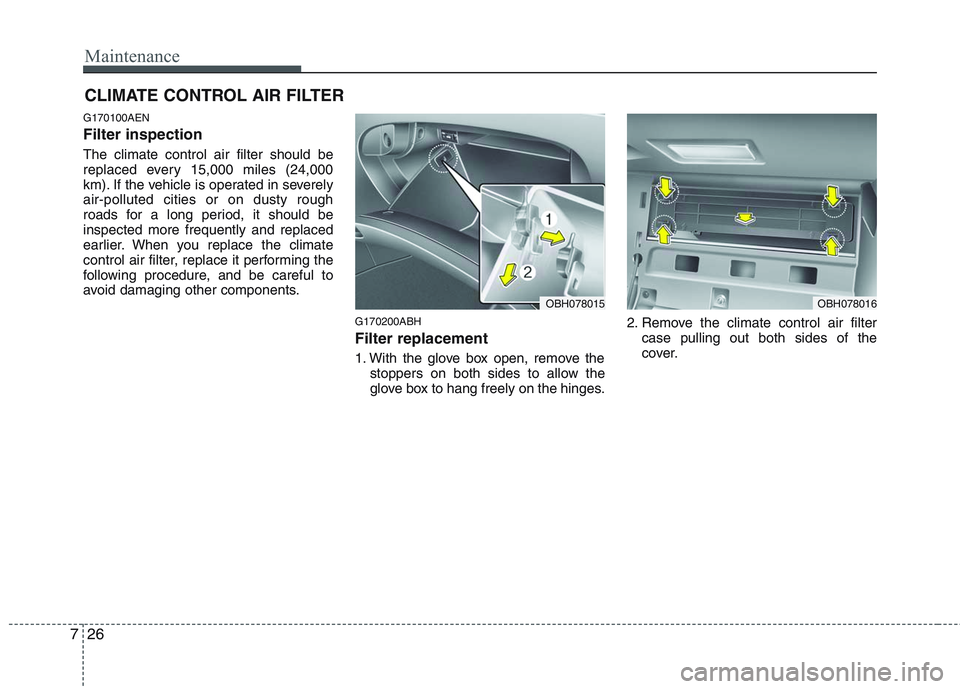 Maintenance

CLIMATE CONTROL AIR FILTER

G170100AEN

Filter inspection

The climate control air filter should be replaced every 15,000 miles (24,000 km). If the vehicle is operated in severely air-polluted cities or on dusty rough roads for a long period, it should be inspected more frequently and replaced earlier. When you replace the climate control air filter, replace it performing the following procedure, and be careful to avoid damaging other components.

1

2

OBH078015

G170200ABH

Filter replacement

1. With the glove box open, remove the stoppers on both sides to allow the glove box to hang freely on the hinges.

OBH078016

2. Remove the climate control air filter case pulling out both sides of the cover.

7 26

carmanualsonline.info