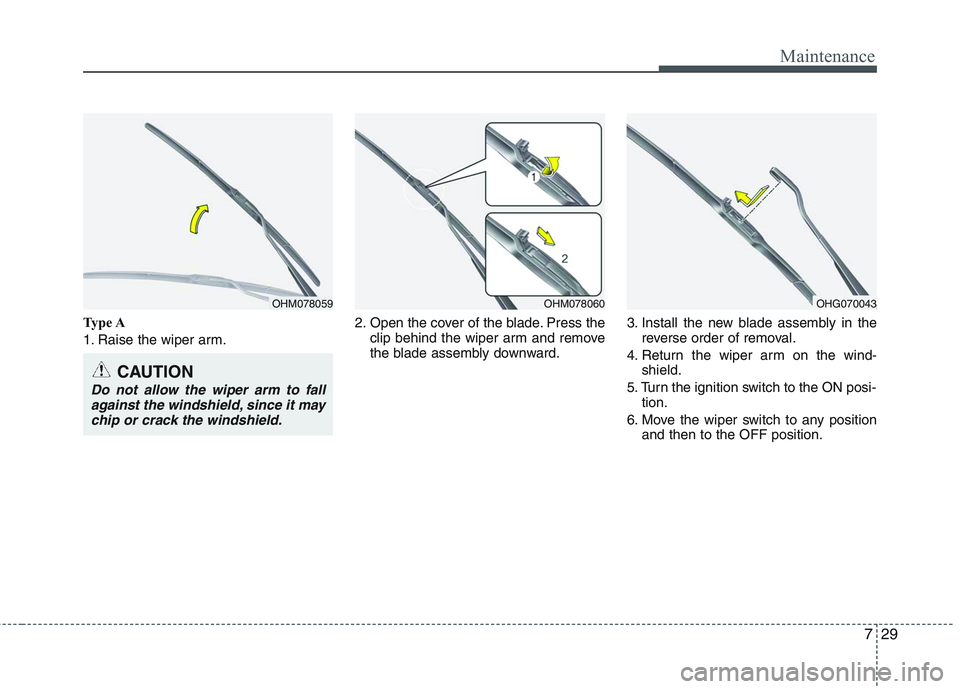 Maintenance

OHM078059

Type A

1. Raise the wiper arm.

CAUTION

Do not allow the wiper arm to fall against the windshield, since it may chip or crack the windshield.

1

2

OHM078060

2. Open the cover of the blade. Press the clip behind the wiper arm and remove the blade assembly downward.

OHG070043

3. Install the new blade assembly in the reverse order of removal.

4. Return the wiper arm on the windshield.

5. Turn the ignition switch to the ON position.

6. Move the wiper switch to any position and then to the OFF position.

7 29

carmanualsonline.info