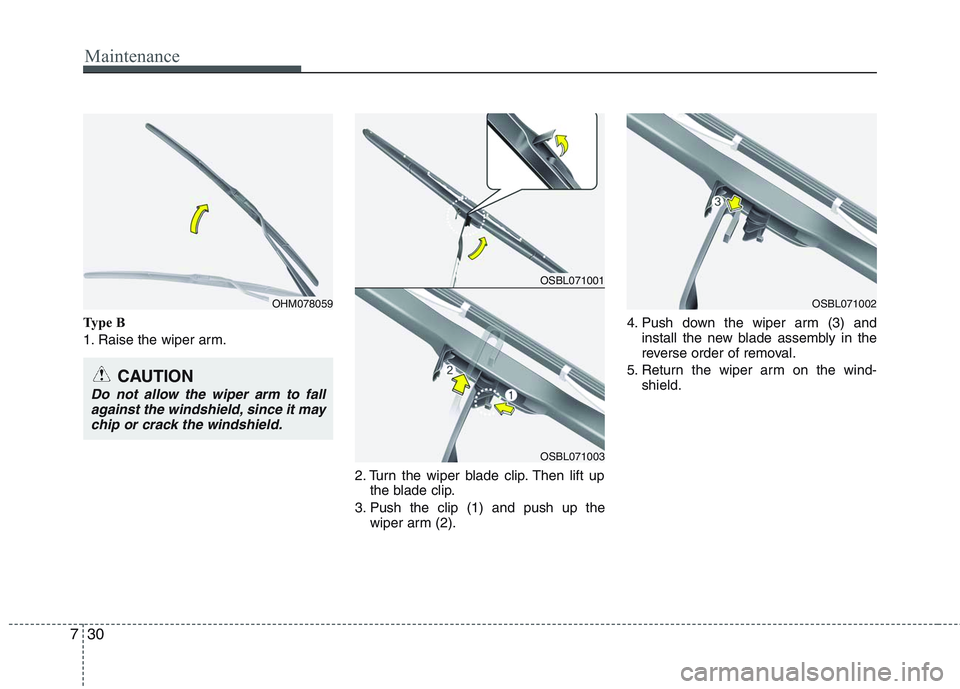 Maintenance

OHM078059

Type B

1. Raise the wiper arm.

CAUTION

Do not allow the wiper arm to fall against the windshield, since it may chip or crack the windshield.

OSBL071001

2

1

OSBL071003

2. Turn the wiper blade clip. Then lift up the blade clip.

3. Push the clip (1) and push up the wiper arm (2).

3

OSBL071002

4. Push down the wiper arm (3) and install the new blade assembly in the reverse order of removal.

5. Return the wiper arm on the windshield.

7 30

carmanualsonline.info