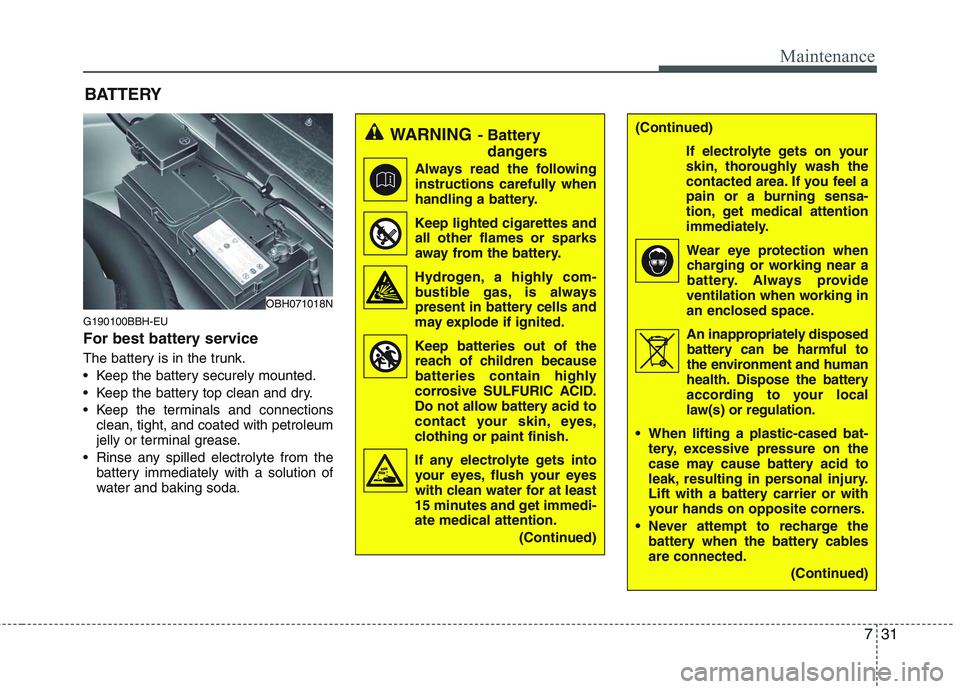 Maintenance

BATTERY

OBH071018N

G190100BBH-EU

For best battery service

The battery is in the trunk.

• Keep the battery securely mounted.
• Keep the battery top clean and dry.
• Keep the terminals and connections clean, tight, and coated with petroleum jelly or terminal grease.
• Rinse any spilled electrolyte from the battery immediately with a solution of water and baking soda.

WARNING - Battery dangers

Always read the following instructions carefully when handling a battery.

Keep lighted cigarettes and all other flames or sparks away from the battery.

Hydrogen, a highly combustible gas, is always present in battery cells and may explode if ignited.

Keep batteries out of the reach of children because batteries contain highly corrosive SULFURIC ACID. Do not allow battery acid to contact your skin, eyes, clothing or paint finish.

If any electrolyte gets into your eyes, flush your eyes with clean water for at least 15 minutes and get immediate medical attention.

(Continued)

(Continued)

If electrolyte gets on your skin, thoroughly wash the contacted area. If you feel a pain or a burning sensation, get medical attention immediately.

Wear eye protection when charging or working near a battery. Always provide ventilation when working in an enclosed space.

An inappropriately disposed battery can be harmful to the environment and human health. Dispose the battery according to your local law(s) or regulation.

• When lifting a plastic-cased battery, excessive pressure on the case may cause battery acid to leak, resulting in personal injury. Lift with a battery carrier or with your hands on opposite corners.
• Never attempt to recharge the battery when the battery cables are connected.

(Continued)

7 31

carmanualsonline.info