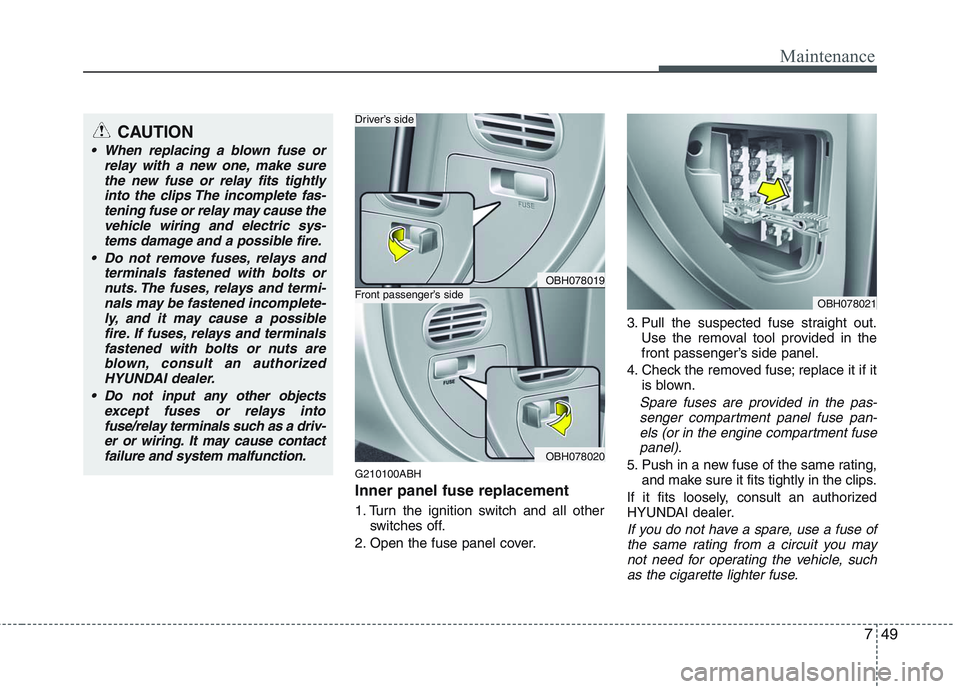 Maintenance

CAUTION

• When replacing a blown fuse or relay with a new one, make sure the new fuse or relay fits tightly into the clips The incomplete fastening fuse or relay may cause the vehicle wiring and electric systems damage and a possible fire.

• Do not remove fuses, relays and terminals fastened with bolts or nuts. The fuses, relays and terminals may be fastened incompletely, and it may cause a possible fire. If fuses, relays and terminals fastened with bolts or nuts are blown, consult an authorized HYUNDAI dealer.

• Do not input any other objects except fuses or relays into fuse/relay terminals such as a driver or wiring. It may cause contact failure and system malfunction.

Driver's side

FUSE

OBH078019

Front passenger's side

FUSE

OBH078020

G210100ABH

Inner panel fuse replacement

1. Turn the ignition switch and all other switches off.

2. Open the fuse panel cover.

OBH078021

3. Pull the suspected fuse straight out. Use the removal tool provided in the front passenger's side panel.

4. Check the removed fuse; replace it if it is blown.

Spare fuses are provided in the passenger compartment panel fuse panels (or in the engine compartment fuse panel).

5. Push in a new fuse of the same rating, and make sure it fits tightly in the clips.

If it fits loosely, consult an authorized HYUNDAI dealer.

If you do not have a spare, use a fuse of the same rating from a circuit you may not need for operating the vehicle, such as the cigarette lighter fuse.

7 49

carmanualsonline.info