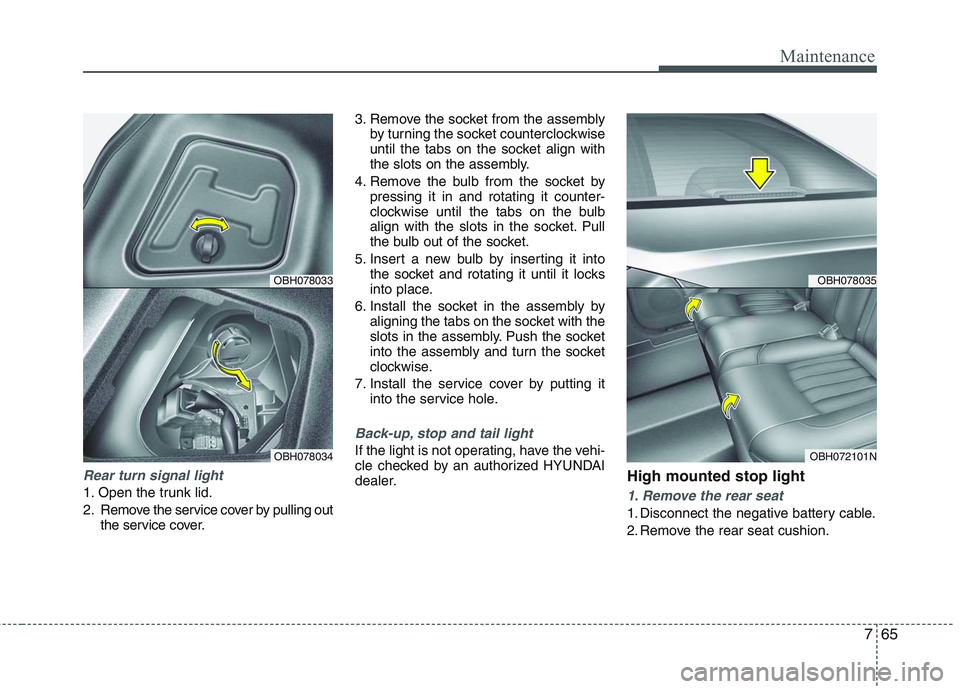 Maintenance

OBH078033

OBH078034

Rear turn signal light

1. Open the trunk lid.

2. Remove the service cover by pulling out the service cover.

3. Remove the socket from the assembly by turning the socket counterclockwise until the tabs on the socket align with the slots on the assembly.

4. Remove the bulb from the socket by pressing it in and rotating it counterclockwise until the tabs on the bulb align with the slots in the socket. Pull the bulb out of the socket.

5. Insert a new bulb by inserting it into the socket and rotating it until it locks into place.

6. Install the socket in the assembly by aligning the tabs on the socket with the slots in the assembly. Push the socket into the assembly and turn the socket clockwise.

7. Install the service cover by putting it into the service hole.

Back-up, stop and tail light

If the light is not operating, have the vehicle checked by an authorized HYUNDAI dealer.

OBH078035

OBH072101N

High mounted stop light

1. Remove the rear seat

1. Disconnect the negative battery cable.

2. Remove the rear seat cushion.

7 65

carmanualsonline.info