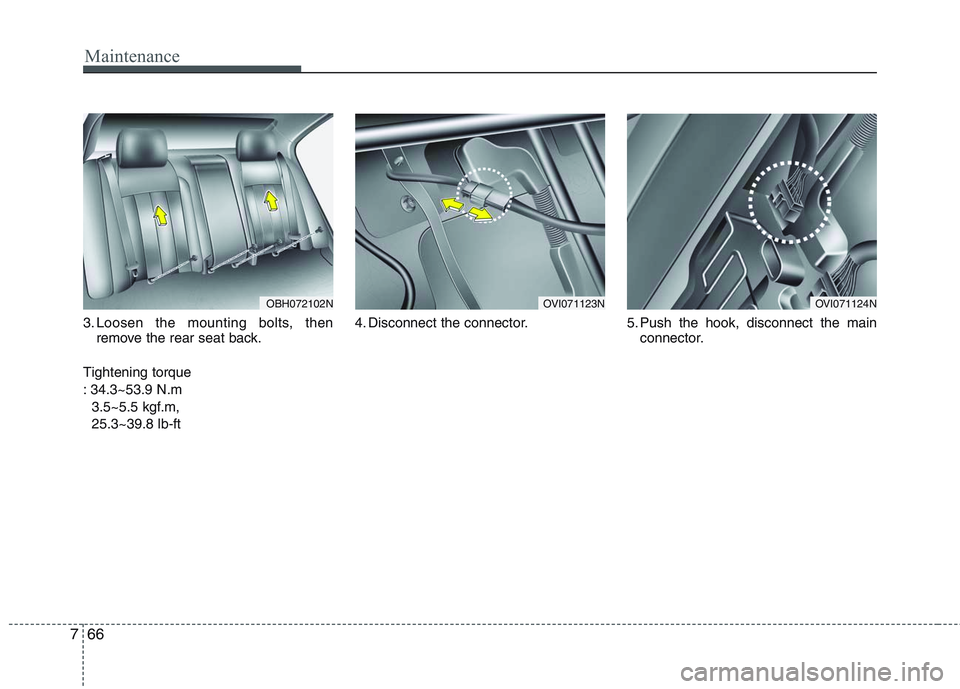 Maintenance

OBH072102N

3. Loosen the mounting bolts, then remove the rear seat back.

Tightening torque
: 34.3~53.9 N.m
3.5~5.5 kgf.m,
25.3~39.8 lb-ft

OVI071123N

4. Disconnect the connector.

OVI071124N

5. Push the hook, disconnect the main connector.

7 66

carmanualsonline.info