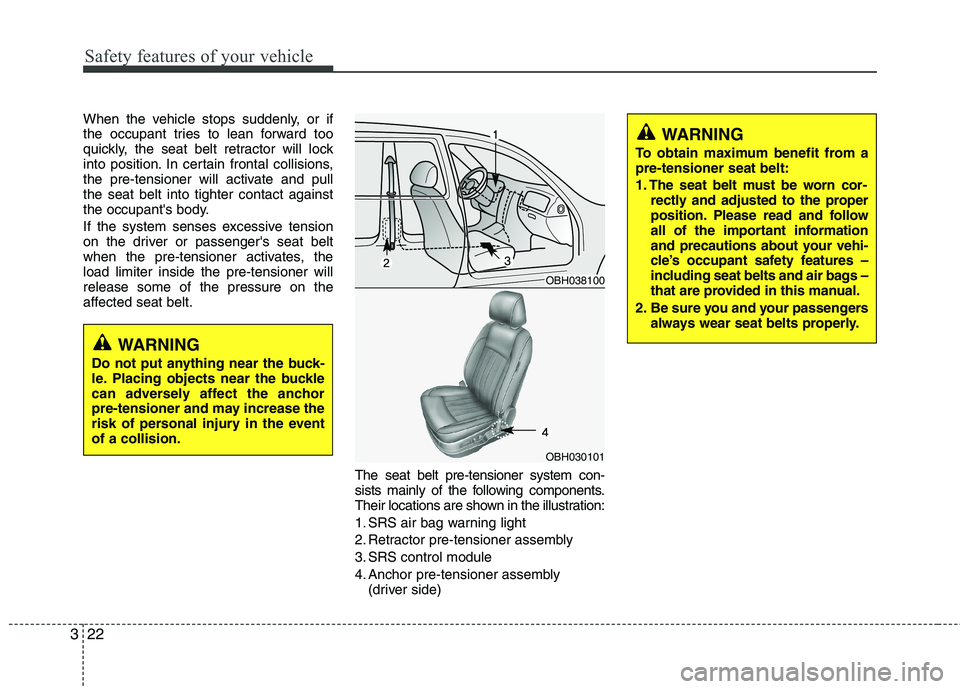 Safety features of your vehicle

When the vehicle stops suddenly, or if the occupant tries to lean forward too quickly, the seat belt retractor will lock into position. In certain frontal collisions, the pre-tensioner will activate and pull the seat belt into tighter contact against the occupant's body.

If the system senses excessive tension on the driver or passenger's seat belt when the pre-tensioner activates, the load limiter inside the pre-tensioner will release some of the pressure on the affected seat belt.

WARNING
Do not put anything near the buckle. Placing objects near the buckle can adversely affect the anchor pre-tensioner and may increase the risk of personal injury in the event of a collision.

1
2
3
OBH038100
4
OBH030101

The seat belt pre-tensioner system consists mainly of the following components. Their locations are shown in the illustration:

1. SRS air bag warning light
2. Retractor pre-tensioner assembly
3. SRS control module
4. Anchor pre-tensioner assembly (driver side)

WARNING
To obtain maximum benefit from a pre-tensioner seat belt:
1. The seat belt must be worn correctly and adjusted to the proper position. Please read and follow all of the important information and precautions about your vehicle's occupant safety features – including seat belts and air bags – that are provided in this manual.
2. Be sure you and your passengers always wear seat belts properly.

3 22

carmanualsonline.info