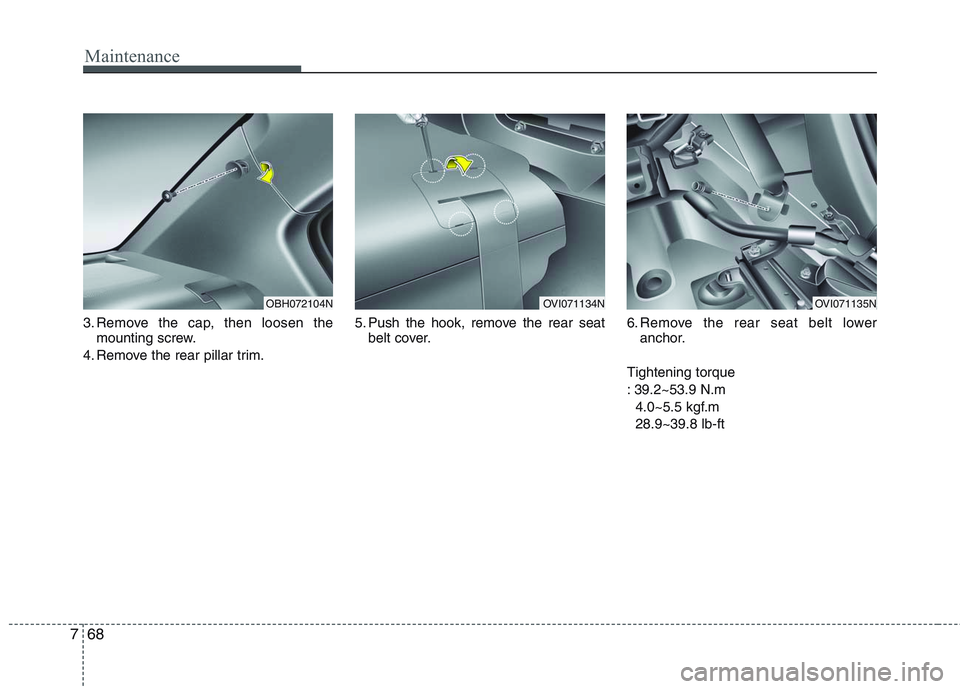 Maintenance

OBH072104N

3. Remove the cap, then loosen the mounting screw.

4. Remove the rear pillar trim.

OVI071134N

5. Push the hook, remove the rear seat belt cover.

OVI071135N

6. Remove the rear seat belt lower anchor.

Tightening torque
: 39.2~53.9 N.m
4.0~5.5 kgf.m
28.9~39.8 lb-ft

7 68

carmanualsonline.info