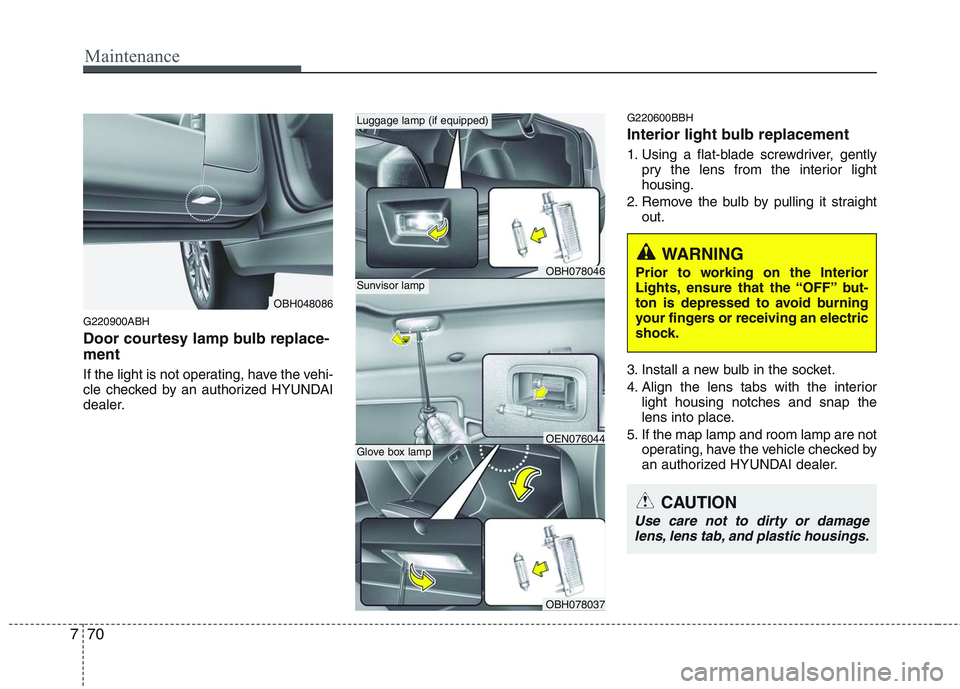 Maintenance

OBH048086

G220900ABH

Door courtesy lamp bulb replacement

If the light is not operating, have the vehicle checked by an authorized HYUNDAI dealer.

Luggage lamp (if equipped)

OBH078046

Sunvisor lamp

OEN076044

Glove box lamp

OBH078037

G220600BBH

Interior light bulb replacement

1. Using a flat-blade screwdriver, gently pry the lens from the interior light housing.
2. Remove the bulb by pulling it straight out.

WARNING

Prior to working on the Interior Lights, ensure that the “OFF” button is depressed to avoid burning your fingers or receiving an electric shock.

3. Install a new bulb in the socket.
4. Align the lens tabs with the interior light housing notches and snap the lens into place.
5. If the map lamp and room lamp are not operating, have the vehicle checked by an authorized HYUNDAI dealer.

CAUTION

Use care not to dirty or damage lens, lens tab, and plastic housings.

7 70

carmanualsonline.info