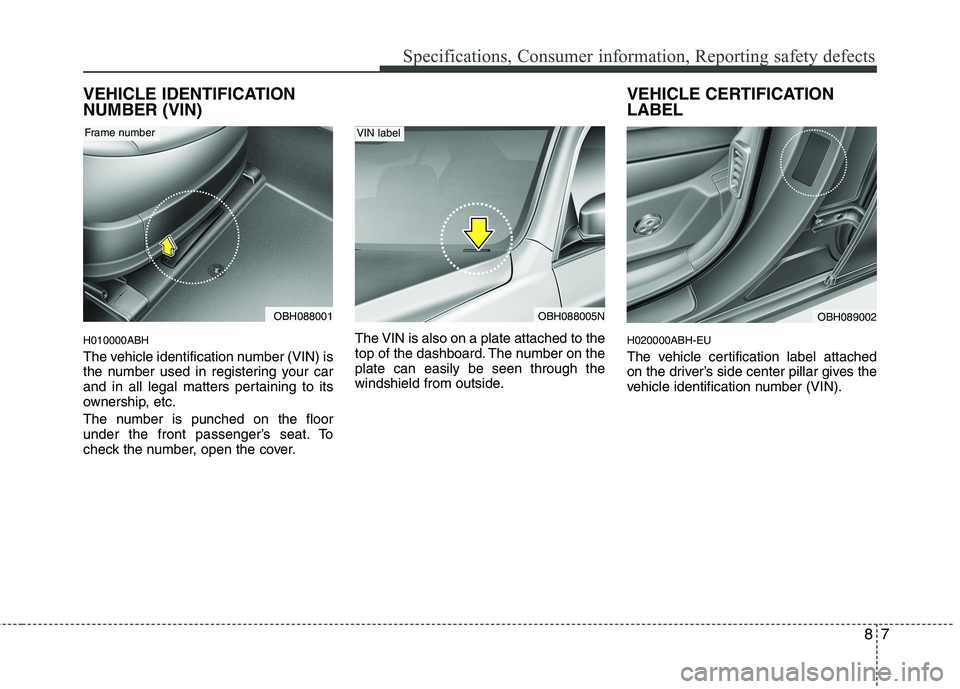 Specifications, Consumer information, Reporting safety defects

VEHICLE IDENTIFICATION NUMBER (VIN)

Frame number

OBH088001

H010000ABH

The vehicle identification number (VIN) is the number used in registering your car and in all legal matters pertaining to its ownership, etc.

The number is punched on the floor under the front passenger's seat. To check the number, open the cover.

VIN label

OBH088005N

The VIN is also on a plate attached to the top of the dashboard. The number on the plate can easily be seen through the windshield from outside.

VEHICLE CERTIFICATION LABEL

OBH089002

H020000ABH-EU

The vehicle certification label attached on the driver's side center pillar gives the vehicle identification number (VIN).

8 7

carmanualsonline.info