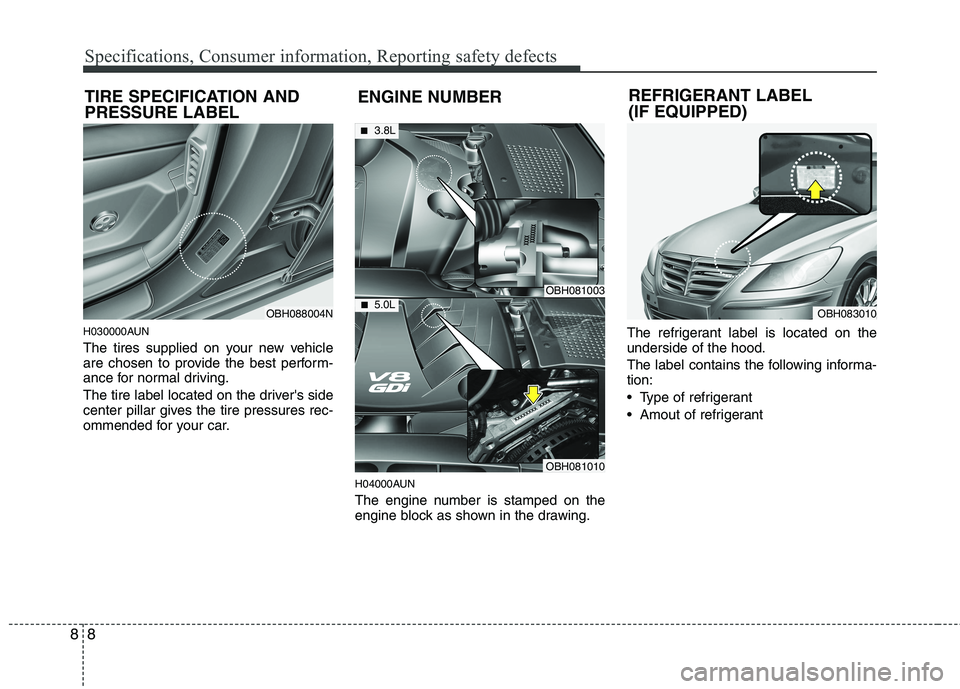 Specifications, Consumer information, Reporting safety defects

TIRE SPECIFICATION AND PRESSURE LABEL

OBH088004N

H030000AUN

The tires supplied on your new vehicle are chosen to provide the best performance for normal driving.

The tire label located on the driver's side center pillar gives the tire pressures recommended for your car.

ENGINE NUMBER

■ 3.8L

OBH081003

■ 5.0L

V8 GDi

OBH081010

H04000AUN

The engine number is stamped on the engine block as shown in the drawing.

REFRIGERANT LABEL (IF EQUIPPED)

OBH083010

The refrigerant label is located on the underside of the hood.

The label contains the following information:

• Type of refrigerant
• Amout of refrigerant

8 8

carmanualsonline.info