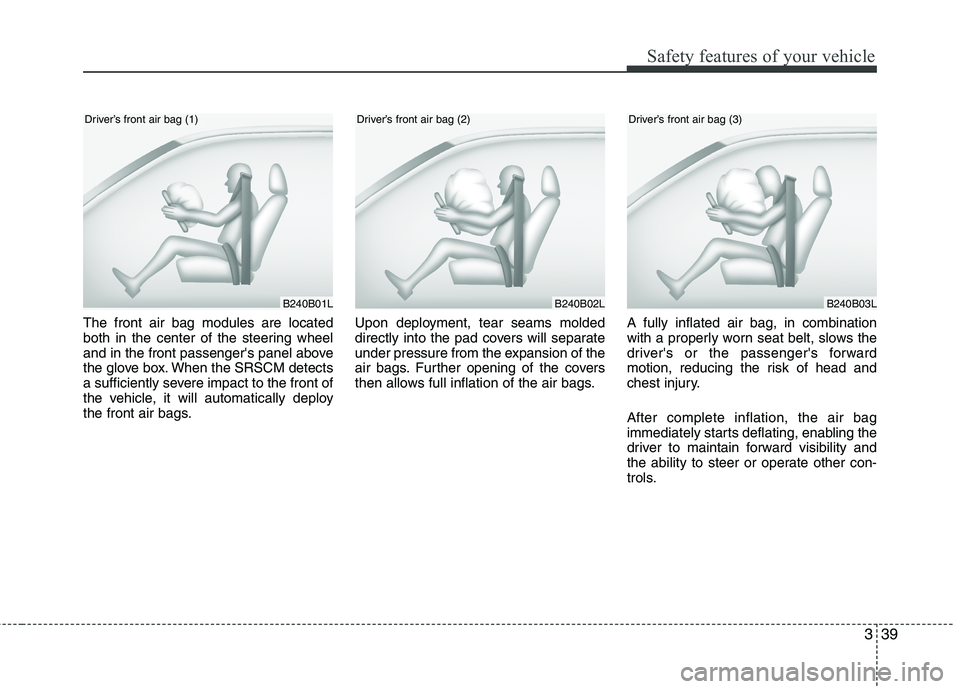 Safety features of your vehicle

Driver's front air bag (1)

B240B01L

The front air bag modules are located both in the center of the steering wheel and in the front passenger's panel above the glove box. When the SRSCM detects a sufficiently severe impact to the front of the vehicle, it will automatically deploy the front air bags.

Driver's front air bag (2)

B240B02L

Upon deployment, tear seams molded directly into the pad covers will separate under pressure from the expansion of the air bags. Further opening of the covers then allows full inflation of the air bags.

Driver's front air bag (3)

B240B03L

A fully inflated air bag, in combination with a properly worn seat belt, slows the driver's or the passenger's forward motion, reducing the risk of head and chest injury.

After complete inflation, the air bag immediately starts deflating, enabling the driver to maintain forward visibility and the ability to steer or operate other controls.

3 39

carmanualsonline.info