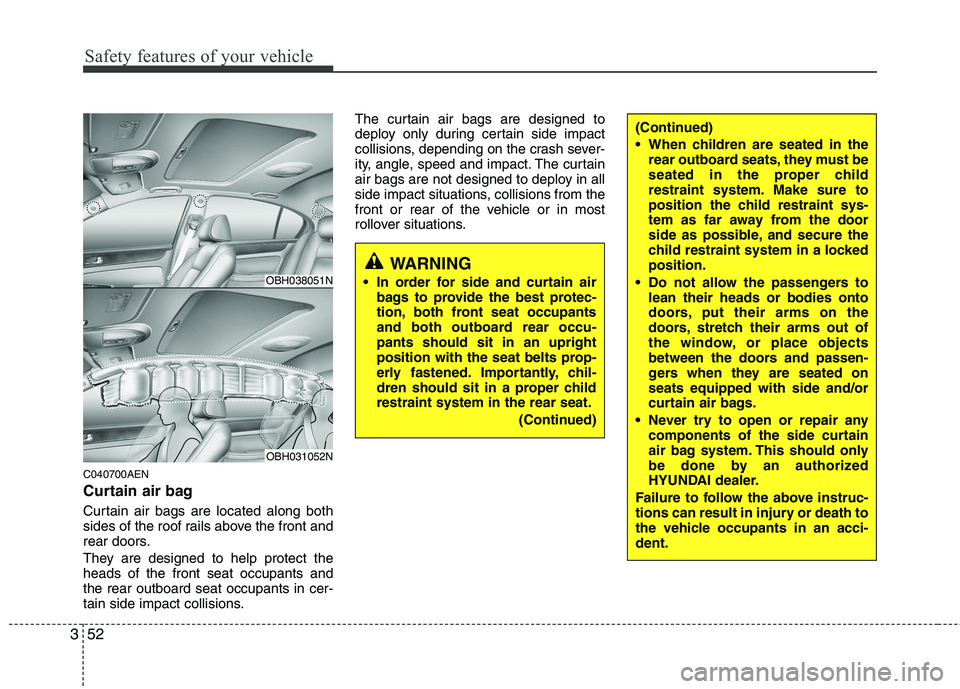 Safety features of your vehicle

OBH038051N

OBH031052N

C040700AEN

Curtain air bag

Curtain air bags are located along both sides of the roof rails above the front and rear doors.

They are designed to help protect the heads of the front seat occupants and the rear outboard seat occupants in certain side impact collisions.

The curtain air bags are designed to deploy only during certain side impact collisions, depending on the crash severity, angle, speed and impact. The curtain air bags are not designed to deploy in all side impact situations, collisions from the front or rear of the vehicle or in most rollover situations.

WARNING

• In order for side and curtain air bags to provide the best protection, both front seat occupants and both outboard rear occupants should sit in an upright position with the seat belts properly fastened. Importantly, children should sit in a proper child restraint system in the rear seat.

(Continued)

(Continued)

• When children are seated in the rear outboard seats, they must be seated in the proper child restraint system. Make sure to position the child restraint system as far away from the door side as possible, and secure the child restraint system in a locked position.

• Do not allow the passengers to lean their heads or bodies onto doors, put their arms on the doors, stretch their arms out of the window, or place objects between the doors and passengers when they are seated on seats equipped with side and/or curtain air bags.

• Never try to open or repair any components of the side curtain air bag system. This should only be done by an authorized HYUNDAI dealer.

Failure to follow the above instructions can result in injury or death to the vehicle occupants in an accident.

3 52

carmanualsonline.info