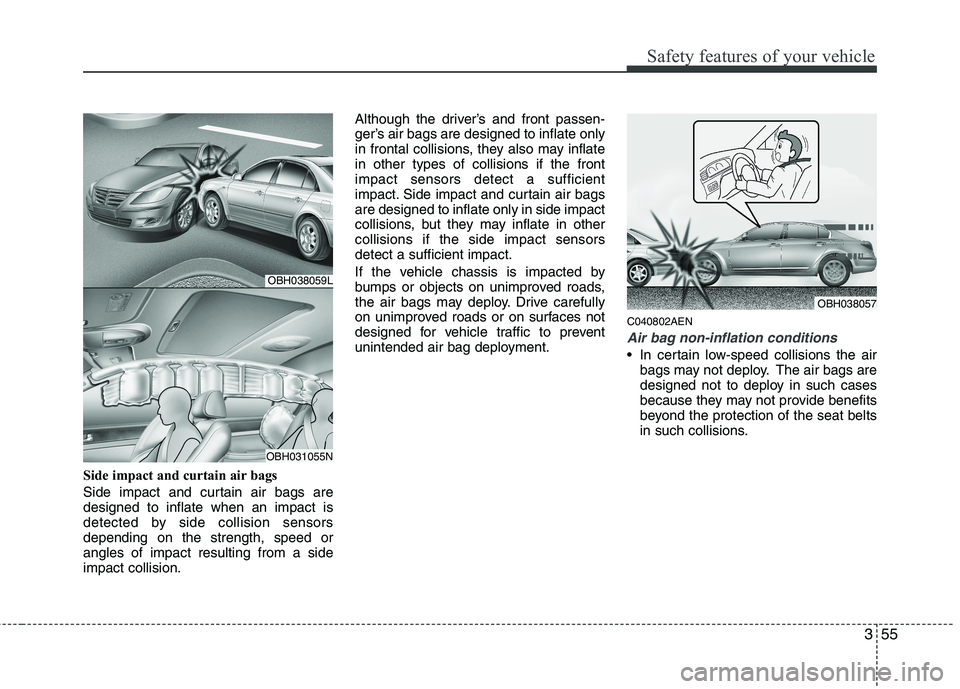 Safety features of your vehicle

OBH038059L

OBH031055N

Side impact and curtain air bags

Side impact and curtain air bags are designed to inflate when an impact is detected by side collision sensors depending on the strength, speed or angles of impact resulting from a side impact collision.

Although the driver's and front passenger's air bags are designed to inflate only in frontal collisions, they also may inflate in other types of collisions if the front impact sensors detect a sufficient impact. Side impact and curtain air bags are designed to inflate only in side impact collisions, but they may inflate in other collisions if the side impact sensors detect a sufficient impact.

If the vehicle chassis is impacted by bumps or objects on unimproved roads, the air bags may deploy. Drive carefully on unimproved roads or on surfaces not designed for vehicle traffic to prevent unintended air bag deployment.

OBH038057

C040802AEN

Air bag non-inflation conditions

• In certain low-speed collisions the air bags may not deploy. The air bags are designed not to deploy in such cases because they may not provide benefits beyond the protection of the seat belts in such collisions.

3 55

carmanualsonline.info