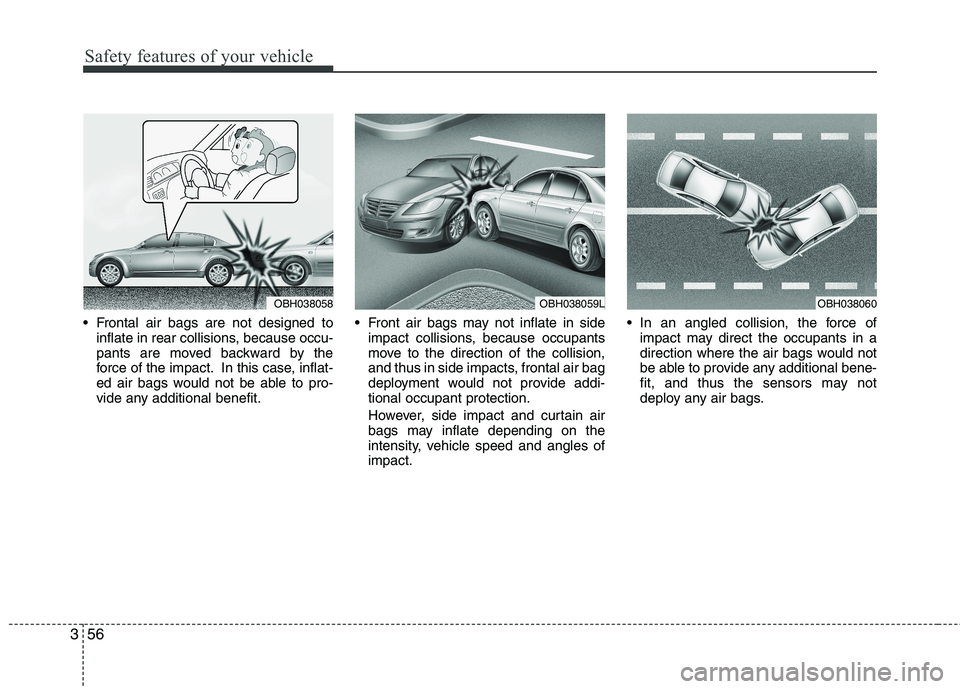 Safety features of your vehicle

OBH038058

• Frontal air bags are not designed to inflate in rear collisions, because occupants are moved backward by the force of the impact. In this case, inflated air bags would not be able to provide any additional benefit.

OBH038059L

• Front air bags may not inflate in side impact collisions, because occupants move to the direction of the collision, and thus in side impacts, frontal air bag deployment would not provide additional occupant protection.

However, side impact and curtain air bags may inflate depending on the intensity, vehicle speed and angles of impact.

OBH038060

• In an angled collision, the force of impact may direct the occupants in a direction where the air bags would not be able to provide any additional benefit, and thus the sensors may not deploy any air bags.

3 56

carmanualsonline.info