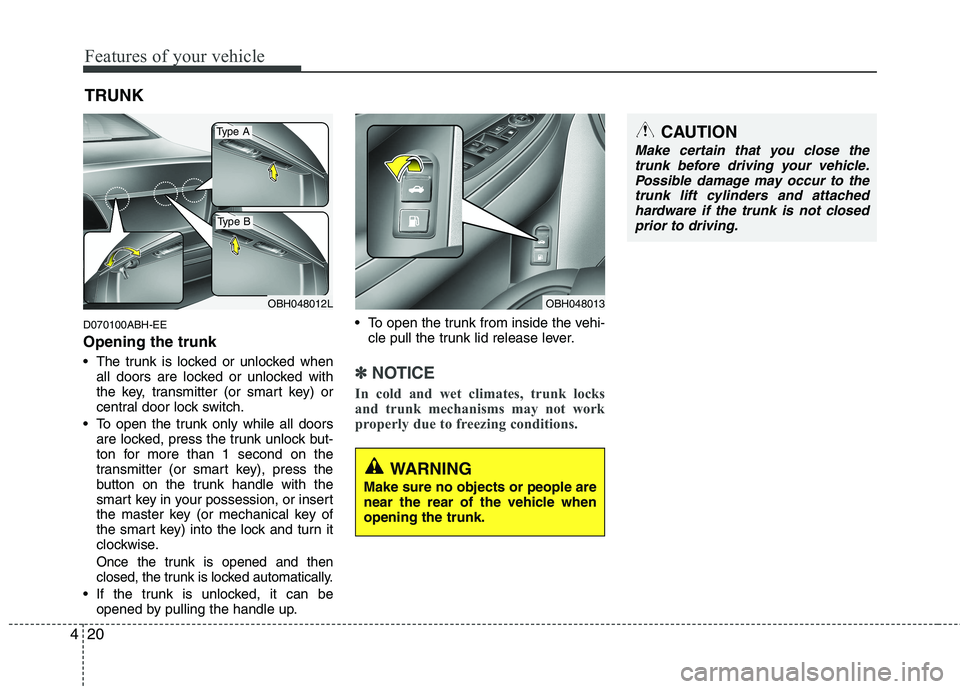 Features of your vehicle

TRUNK

Type A

Type B

OBH048012L

D070100ABH-EE

Opening the trunk

• The trunk is locked or unlocked when all doors are locked or unlocked with the key, transmitter (or smart key) or central door lock switch.

• To open the trunk only while all doors are locked, press the trunk unlock button for more than 1 second on the transmitter (or smart key), press the button on the trunk handle with the smart key in your possession, or insert the master key (or mechanical key of the smart key) into the lock and turn it clockwise.

Once the trunk is opened and then closed, the trunk is locked automatically.

• If the trunk is unlocked, it can be opened by pulling the handle up.

OBH048013

• To open the trunk from inside the vehicle pull the trunk lid release lever.

✽ NOTICE

In cold and wet climates, trunk locks and trunk mechanisms may not work properly due to freezing conditions.

WARNING

Make sure no objects or people are near the rear of the vehicle when opening the trunk.

CAUTION

Make certain that you close the trunk before driving your vehicle. Possible damage may occur to the trunk lift cylinders and attached hardware if the trunk is not closed prior to driving.

4 20

carmanualsonline.info