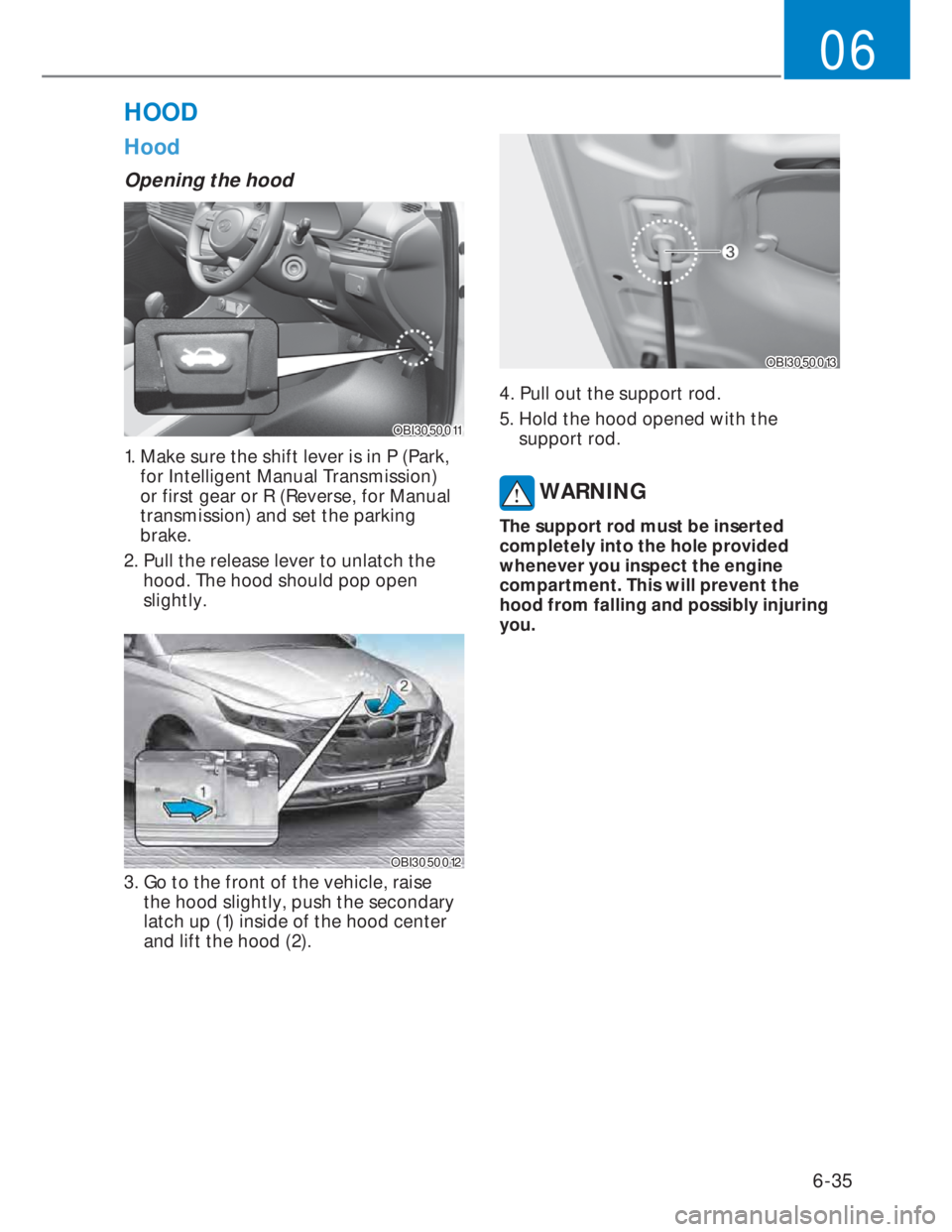 06

HOOD

Hood

Opening the hood

OBI3050011

1. Make sure the shift lever is in P (Park, for Intelligent Manual Transmission) or first gear or R (Reverse, for Manual transmission) and set the parking brake.

2. Pull the release lever to unlatch the hood. The hood should pop open slightly.

2

1

OBI3050012

3. Go to the front of the vehicle, raise the hood slightly, push the secondary latch up (1) inside of the hood center and lift the hood (2).

3

OBI3050013

4. Pull out the support rod.

5. Hold the hood opened with the support rod.

WARNING

The support rod must be inserted completely into the hole provided whenever you inspect the engine compartment. This will prevent the hood from falling and possibly injuring you.

6-35

carmanualsonline.info